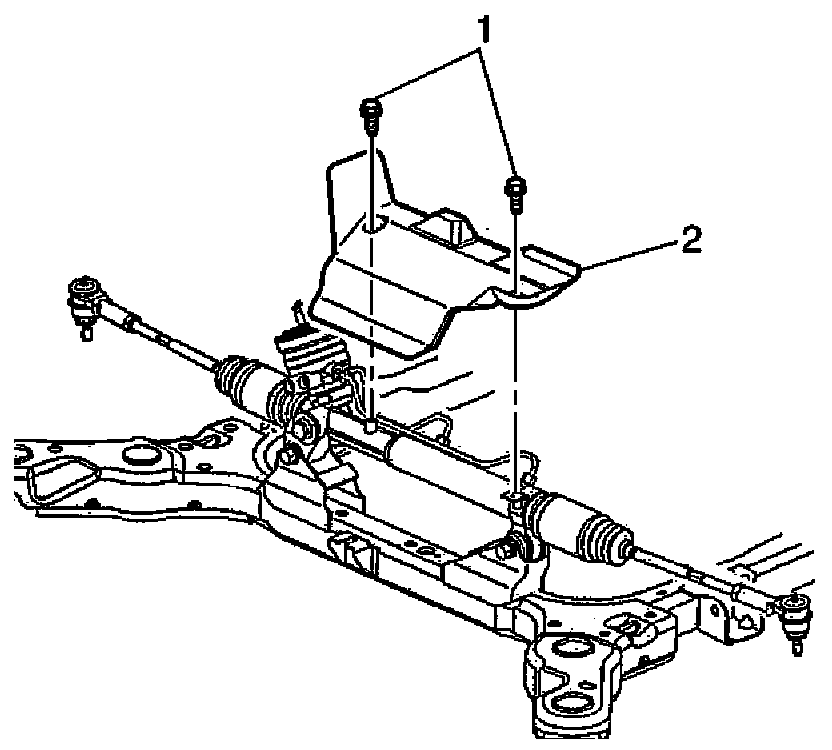 1
2