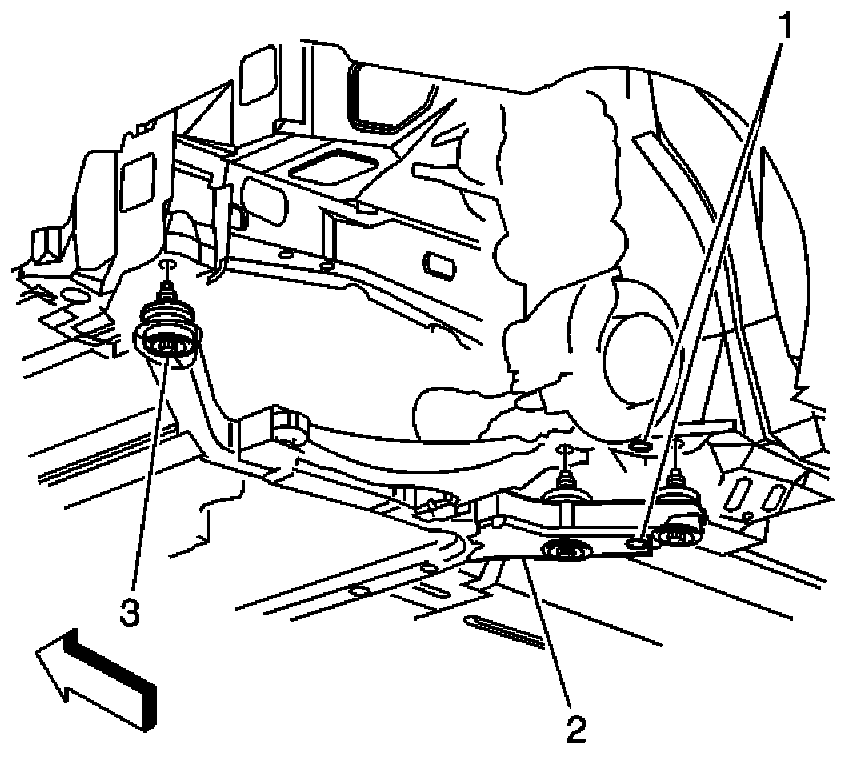 1
3
2