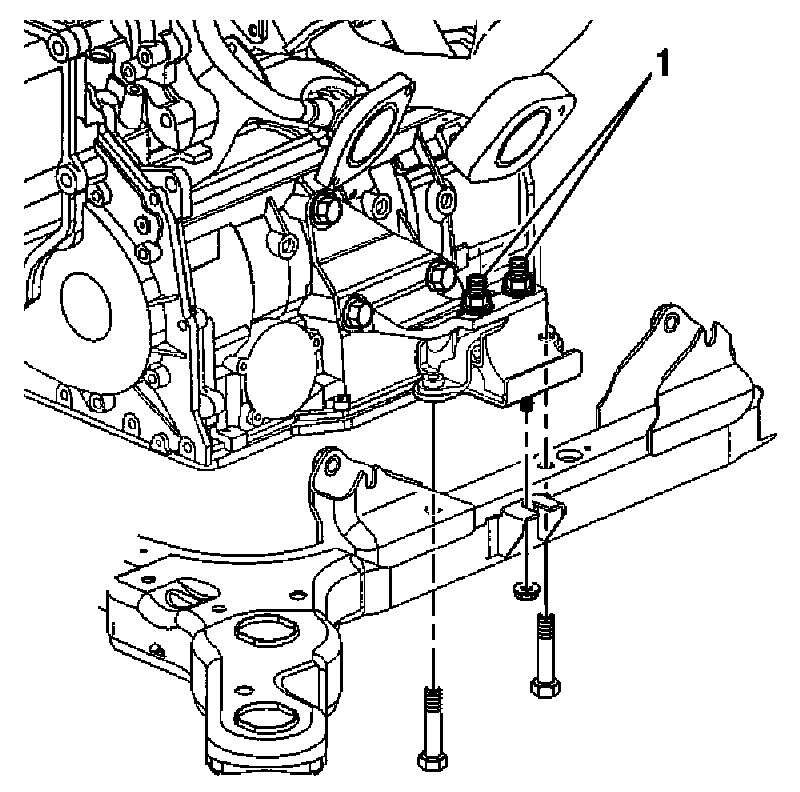 1