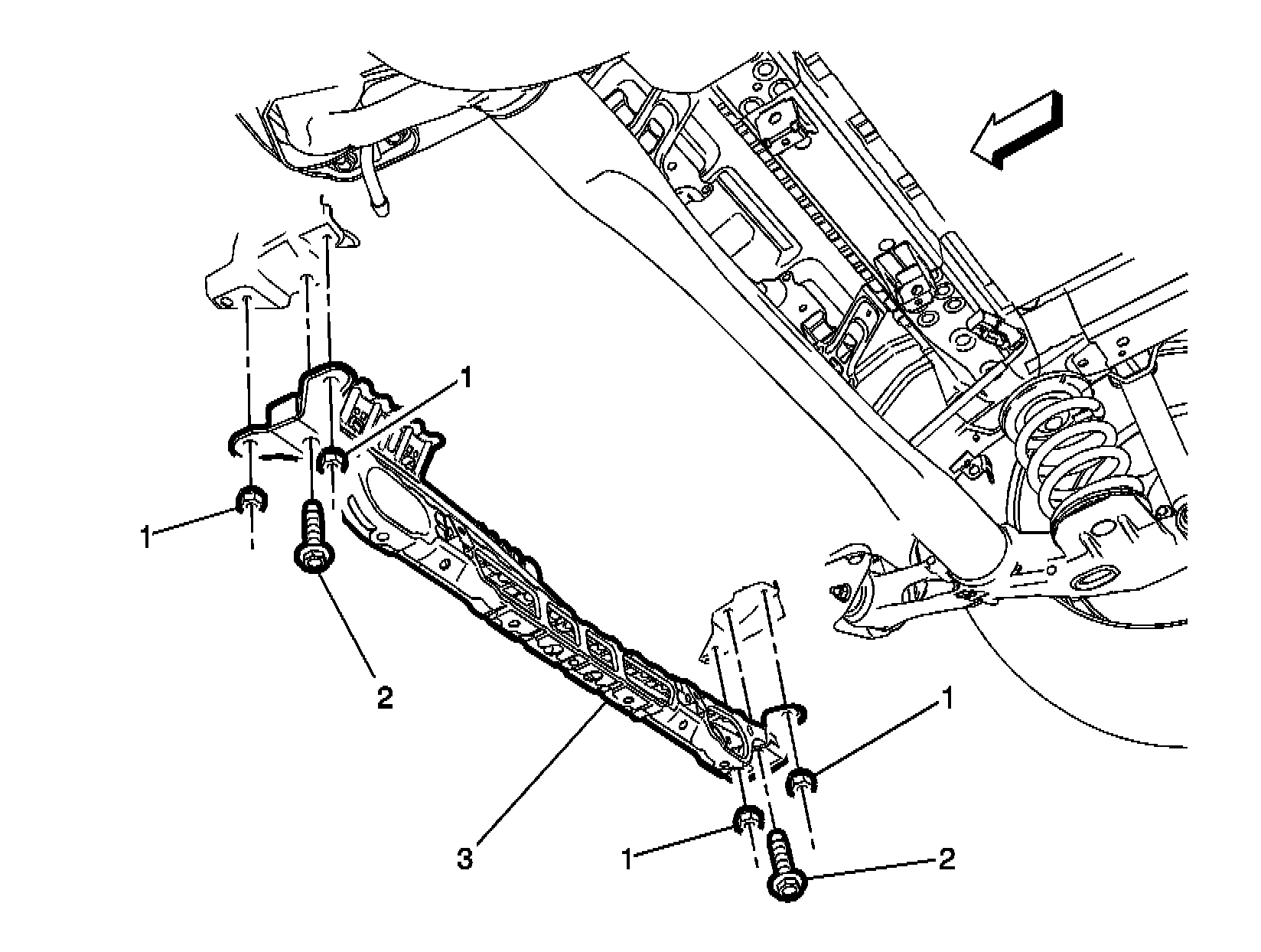 1
1
2
1
3
1
2