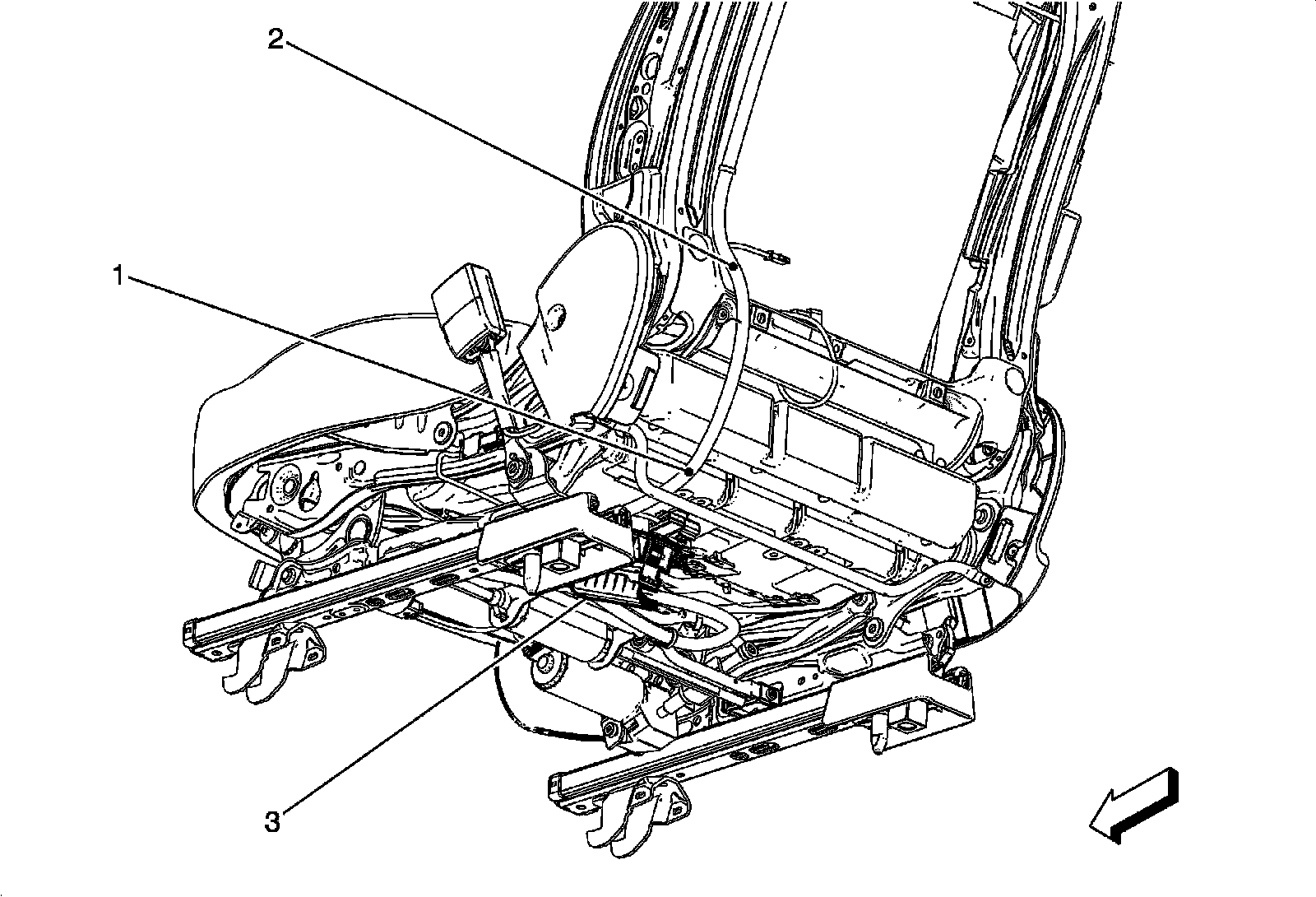 2
1
3