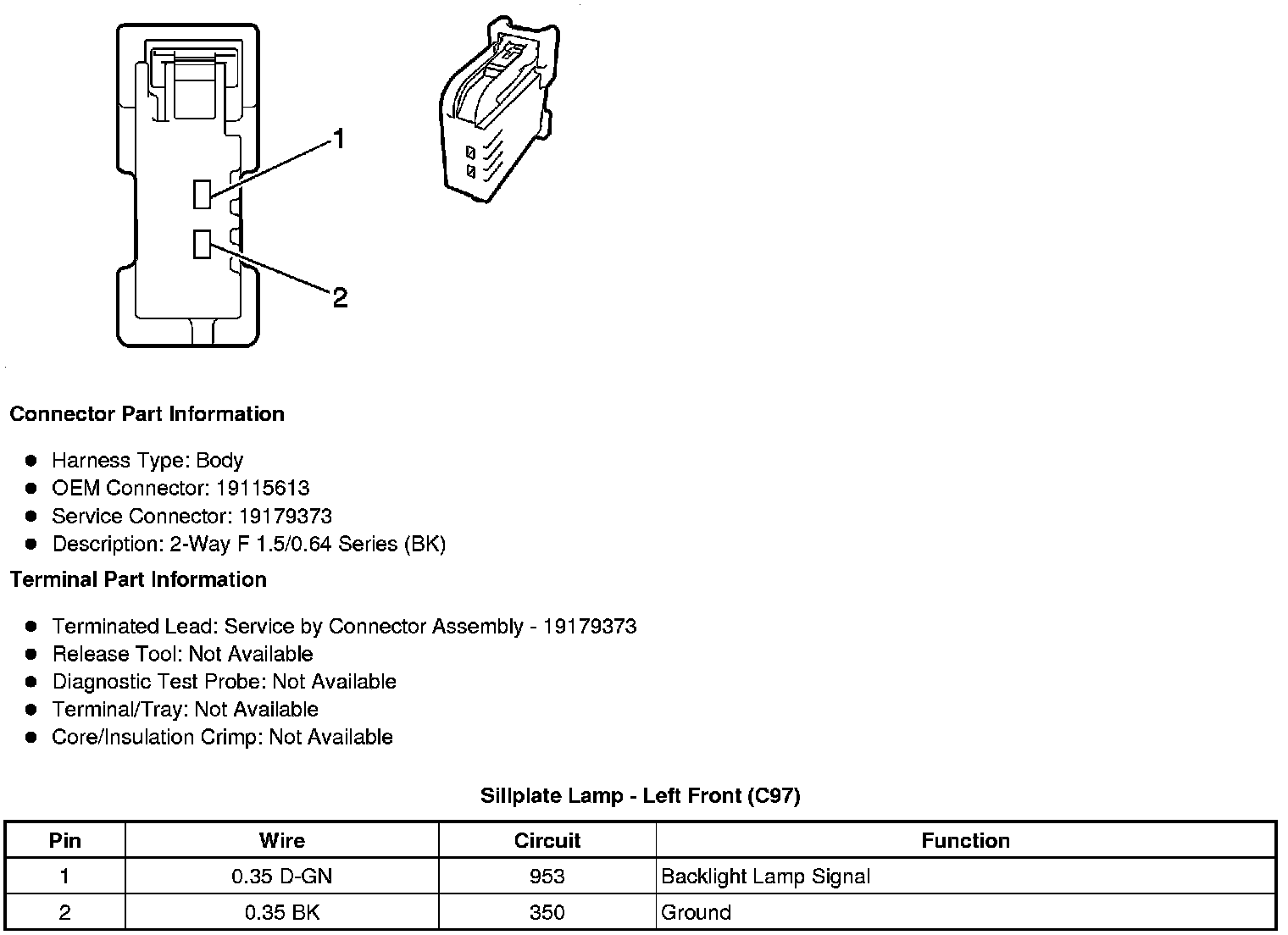 1

2

Connector Part Information

- Harness Type: Body
- OEM Connector: 19115613
- Service Connector: 19179373
- Description: 2-Way F 1.5/0.64 Series (BK)

Terminal Part Information

- Terminated Lead: Service by Connector Assembly - 19179373
- Release Tool: Not Available
- Diagnostic Test Probe: Not Available
- Terminal/Tray: Not Available
- Core/Insulation Crimp: Not Available

Sillplate Lamp - Left Front (C97)

| Pin | Wire | Circuit | Function |
|---|---|---|---|
| 1 | 0.35 D-GN | 953 | Backlight Lamp Signal |
| 2 | 0.35 BK | 350 | Ground |