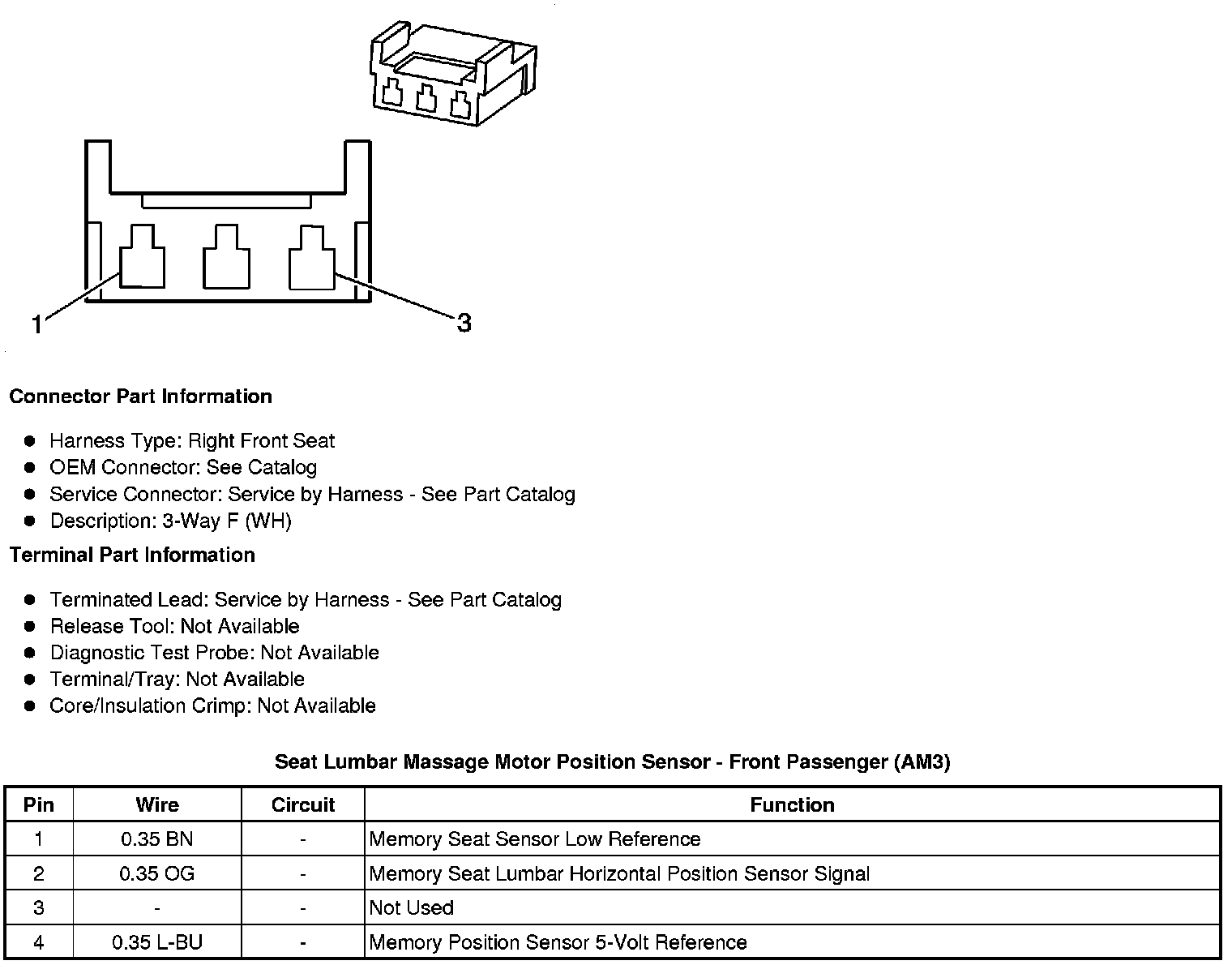 1

3

**Connector Part Information**

- Harness Type: Right Front Seat
- OEM Connector: See Catalog
- Service Connector: Service by Harness - See Part Catalog
- Description: 3-Way F (WH)

**Terminal Part Information**

- Terminated Lead: Service by Harness - See Part Catalog
- Release Tool: Not Available
- Diagnostic Test Probe: Not Available
- Terminal/Tray: Not Available
- Core/Insulation Crimp: Not Available

**Seat Lumbar Massage Motor Position Sensor - Front Passenger (AM3)**

| Pin | Wire | Circuit | Function |
|---|---|---|---|
| 1 | 0.35 BN | - | Memory Seat Sensor Low Reference |
| 2 | 0.35 OG | - | Memory Seat Lumbar Horizontal Position Sensor Signal |
| 3 | - | - | Not Used |
| 4 | 0.35 L-BU | - | Memory Position Sensor 5-Volt Reference |