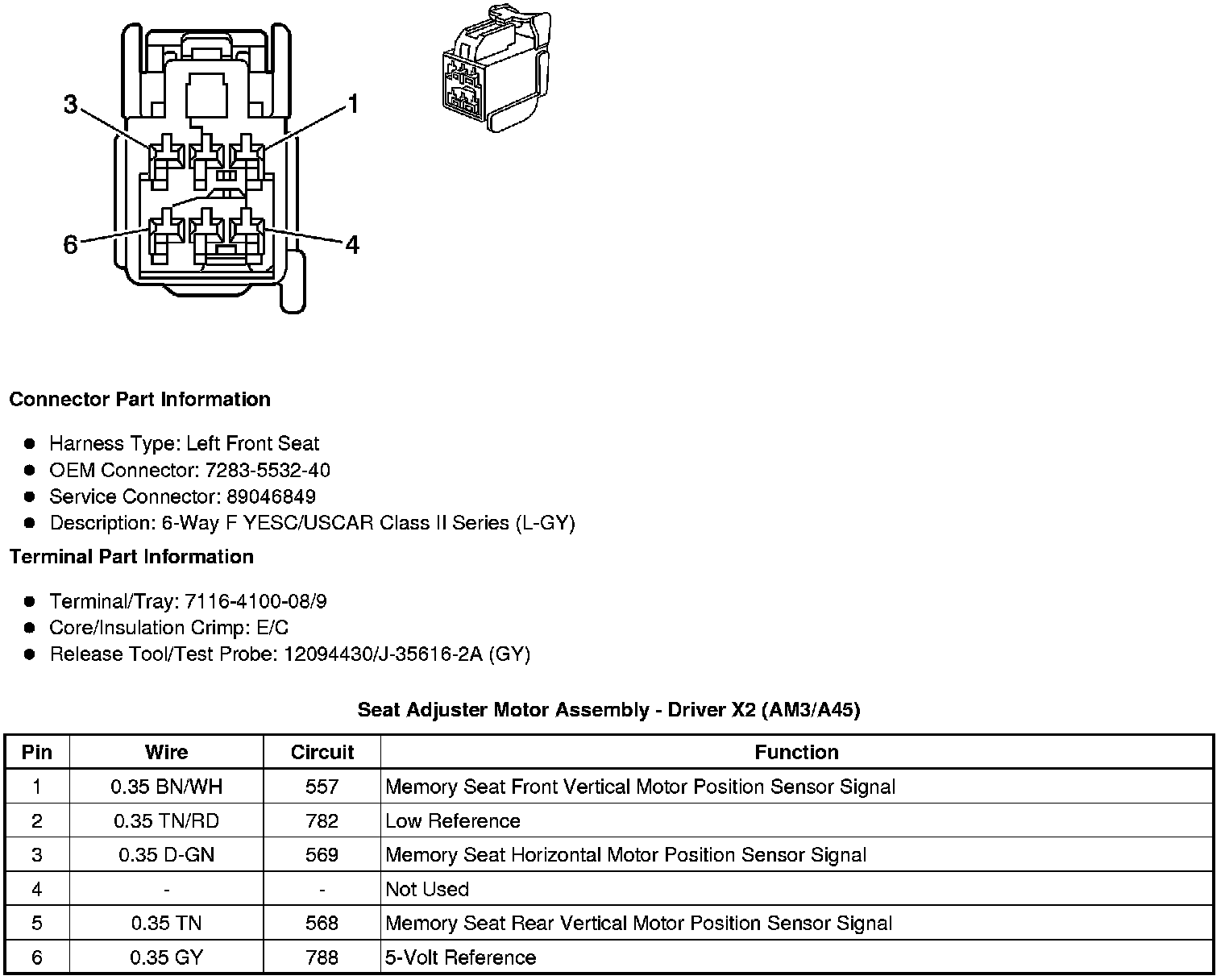 3
1
6
4

**Connector Part Information**

- Harness Type: Left Front Seat
- OEM Connector: 7283-5532-40
- Service Connector: 89046849
- Description: 6-Way F YESC/USCAR Class II Series (L-GY)

**Terminal Part Information**

- Terminal/Tray: 7116-4100-08/9
- Core/Insulation Crimp: E/C
- Release Tool/Test Probe: 12094430/J-35616-2A (GY)

**Seat Adjuster Motor Assembly - Driver X2 (AM3/A45)**

| Pin | Wire | Circuit | Function |
|---|---|---|---|
| 1 | 0.35 BN/WH | 557 | Memory Seat Front Vertical Motor Position Sensor Signal |
| 2 | 0.35 TN/RD | 782 | Low Reference |
| 3 | 0.35 D-GN | 569 | Memory Seat Horizontal Motor Position Sensor Signal |
| 4 | - | - | Not Used |
| 5 | 0.35 TN | 568 | Memory Seat Rear Vertical Motor Position Sensor Signal |
| 6 | 0.35 GY | 788 | 5-Volt Reference |