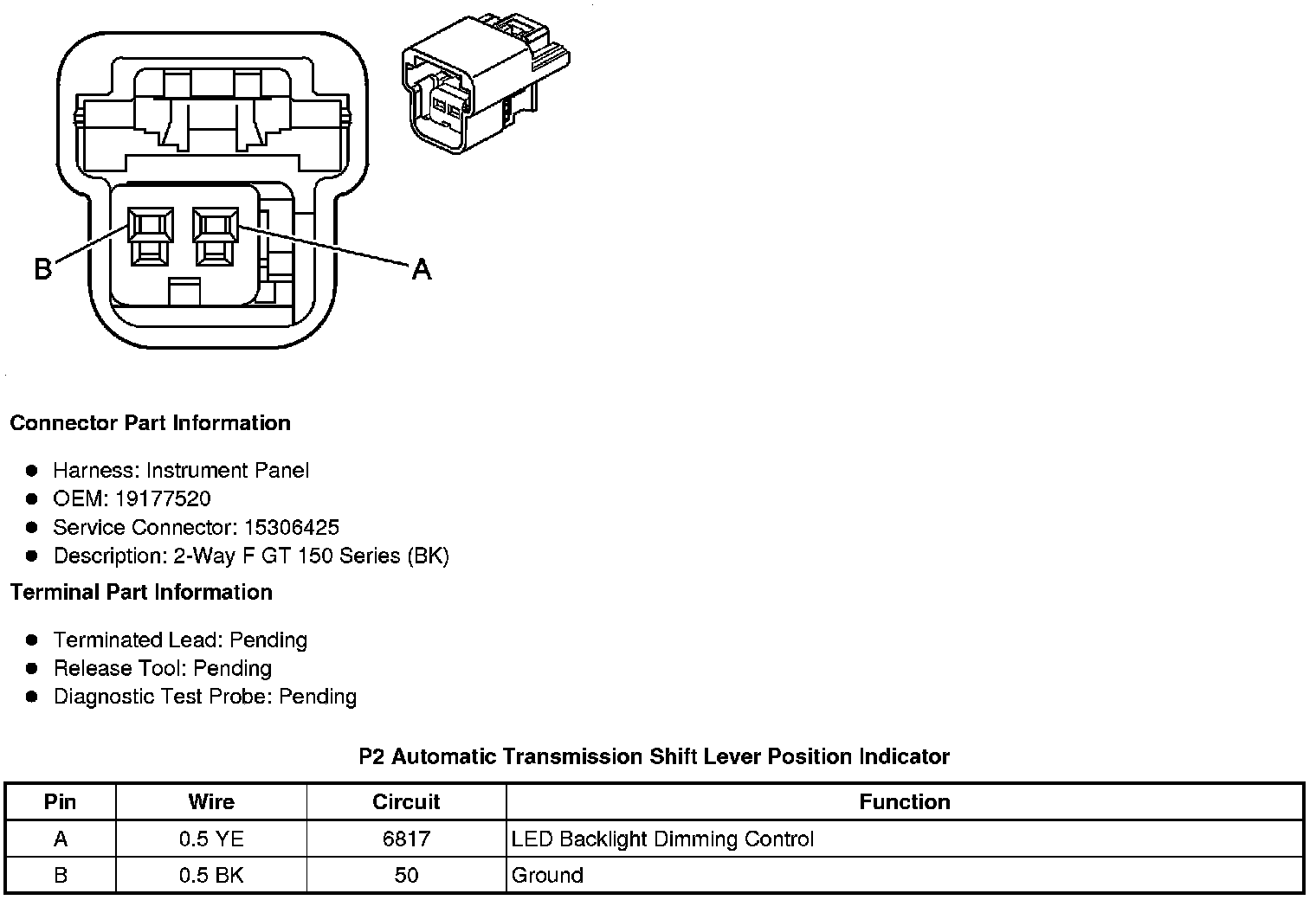 B

A

Connector Part Information

- Harness: Instrument Panel
- OEM: 19177520
- Service Connector: 15306425
- Description: 2-Way F GT 150 Series (BK)

Terminal Part Information

- Terminated Lead: Pending
- Release Tool: Pending
- Diagnostic Test Probe: Pending

P2 Automatic Transmission Shift Lever Position Indicator

| Pin | Wire | Circuit | Function |
|---|---|---|---|
| A | 0.5 YE | 6817 | LED Backlight Dimming Control |
| B | 0.5 BK | 50 | Ground |