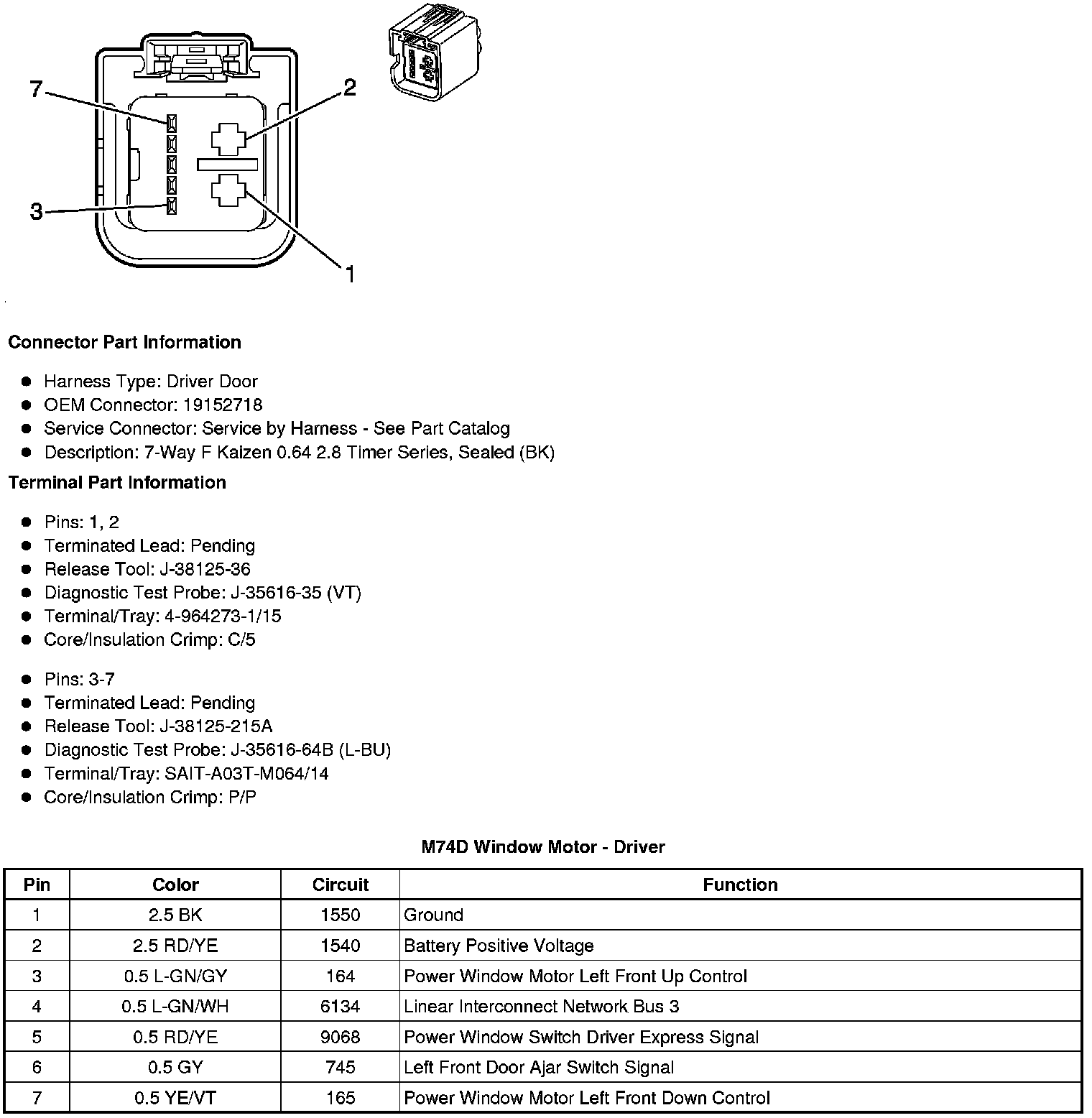 7
2
3
1

**Connector Part Information**

- Harness Type: Driver Door
- OEM Connector: 19152718
- Service Connector: Service by Harness - See Part Catalog
- Description: 7-Way F Kaizen 0.64 2.8 Timer Series, Sealed (BK)

**Terminal Part Information**

- Pins: 1, 2
- Terminated Lead: Pending
- Release Tool: J-38125-36
- Diagnostic Test Probe: J-35616-35 (VT)
- Terminal/Tray: 4-964273-1/15
- Core/Insulation Crimp: C/5

- Pins: 3-7
- Terminated Lead: Pending
- Release Tool: J-38125-215A
- Diagnostic Test Probe: J-35616-64B (L-BU)
- Terminal/Tray: SAIT-A03T-M064/14
- Core/Insulation Crimp: P/P

**M74D Window Motor - Driver**

| Pin | Color | Circuit | Function |
|---|---|---|---|
| 1 | 2.5 BK | 1550 | Ground |
| 2 | 2.5 RD/YE | 1540 | Battery Positive Voltage |
| 3 | 0.5 L-GN/GY | 164 | Power Window Motor Left Front Up Control |
| 4 | 0.5 L-GN/WH | 6134 | Linear Interconnect Network Bus 3 |
| 5 | 0.5 RD/YE | 9068 | Power Window Switch Driver Express Signal |
| 6 | 0.5 GY | 745 | Left Front Door Ajar Switch Signal |
| 7 | 0.5 YE/VT | 165 | Power Window Motor Left Front Down Control |