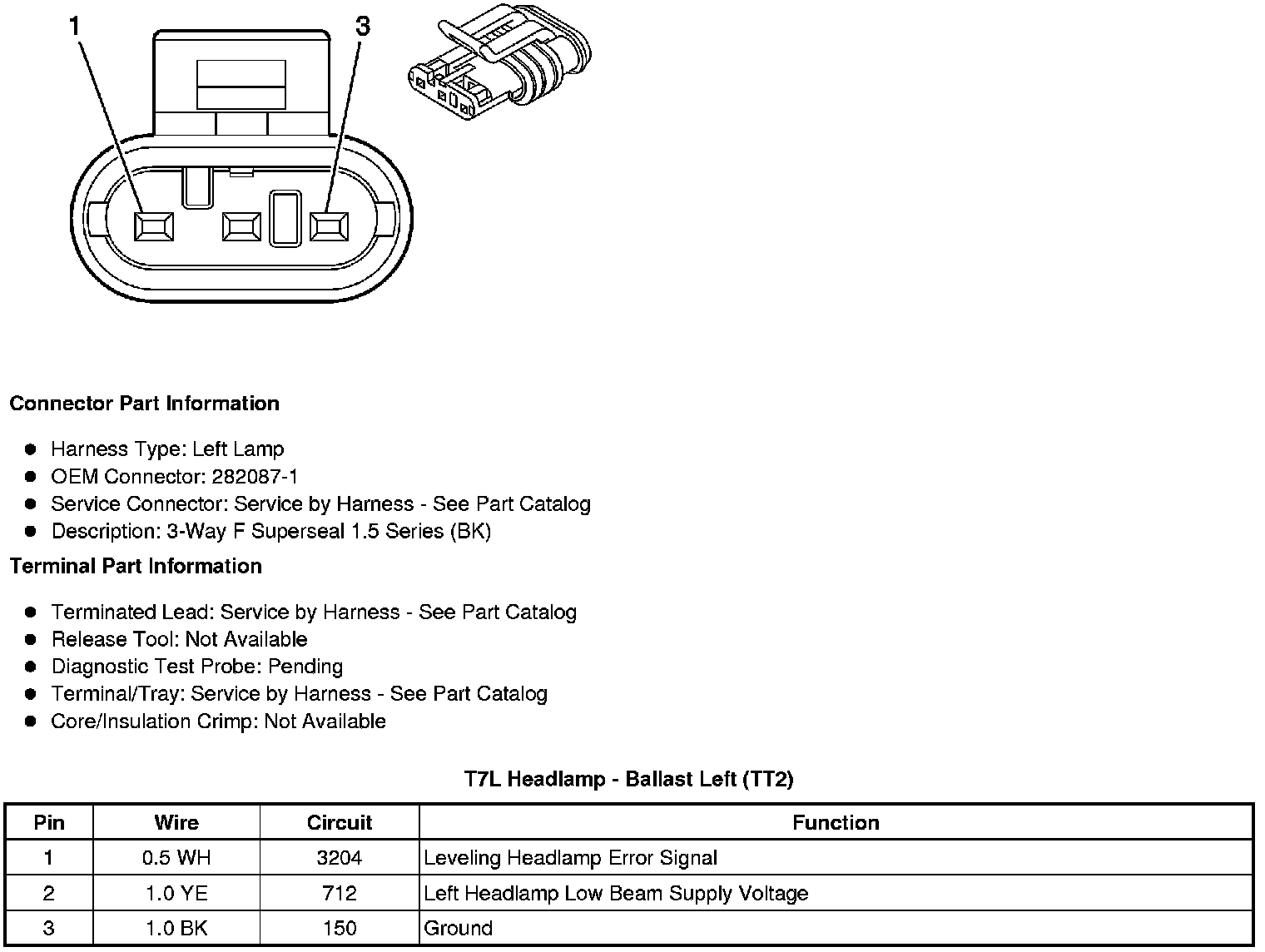 1

3

Connector Part Information

- Harness Type: Left Lamp
- OEM Connector: 282087-1
- Service Connector: Service by Harness - See Part Catalog
- Description: 3-Way F Superseal 1.5 Series (BK)

Terminal Part Information

- Terminated Lead: Service by Harness - See Part Catalog
- Release Tool: Not Available
- Diagnostic Test Probe: Pending
- Terminal/Tray: Service by Harness - See Part Catalog
- Core/Insulation Crimp: Not Available

T7L Headlamp - Ballast Left (TT2)

| Pin | Wire | Circuit | Function |
|---|---|---|---|
| 1 | 0.5 WH | 3204 | Leveling Headlamp Error Signal |
| 2 | 1.0 YE | 712 | Left Headlamp Low Beam Supply Voltage |
| 3 | 1.0 BK | 150 | Ground |