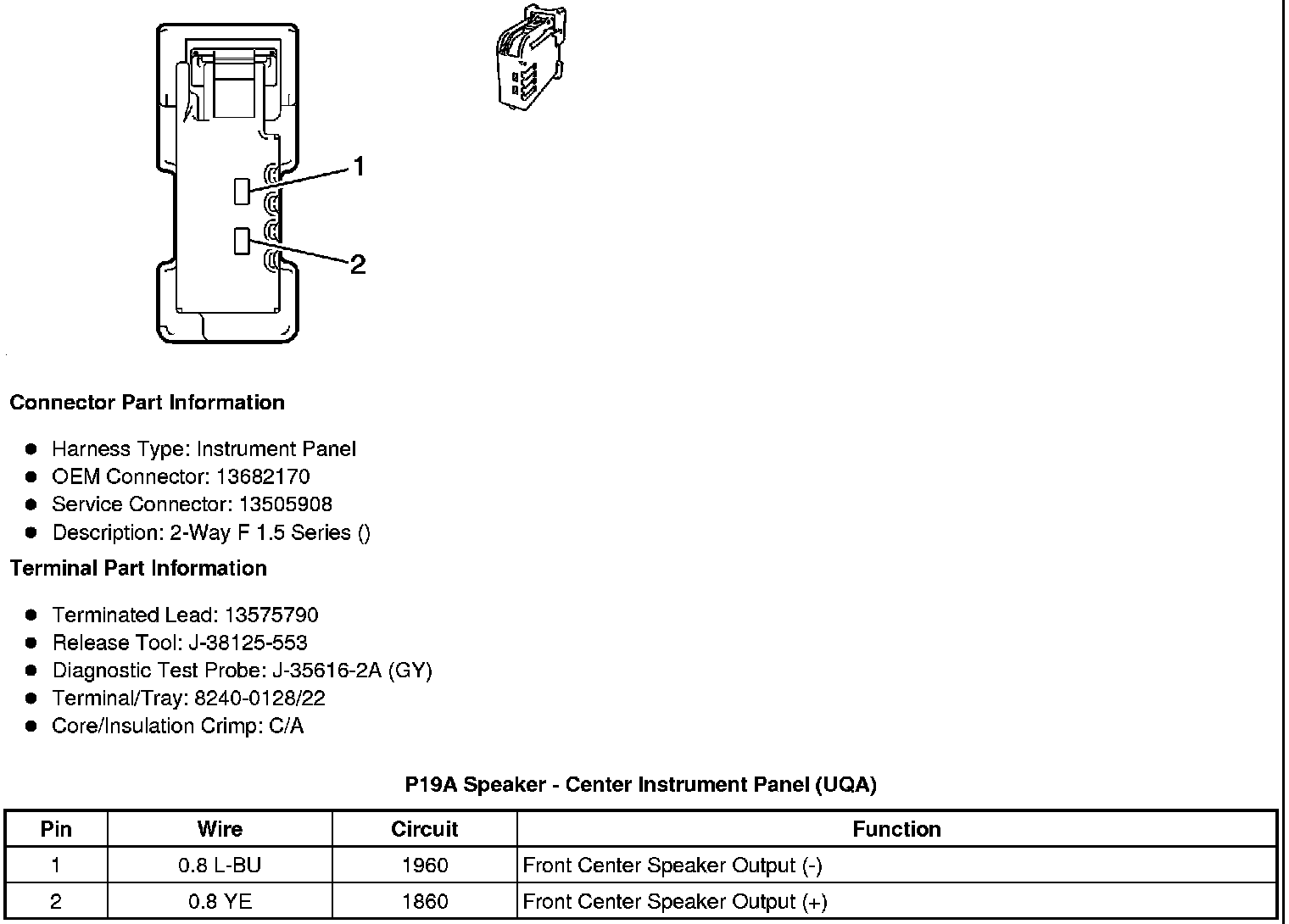 1
2

Connector Part Information

- Harness Type: Instrument Panel
- OEM Connector: 13682170
- Service Connector: 13505908
- Description: 2-Way F 1.5 Series ()

Terminal Part Information

- Terminated Lead: 13575790
- Release Tool: J-38125-553
- Diagnostic Test Probe: J-35616-2A (GY)
- Terminal/Tray: 8240-0128/22
- Core/Insulation Crimp: C/A

P19A Speaker - Center Instrument Panel (UQA)

| Pin | Wire | Circuit | Function |
|---|---|---|---|
| 1 | 0.8 L-BU | 1960 | Front Center Speaker Output (-) |
| 2 | 0.8 YE | 1860 | Front Center Speaker Output (+) |