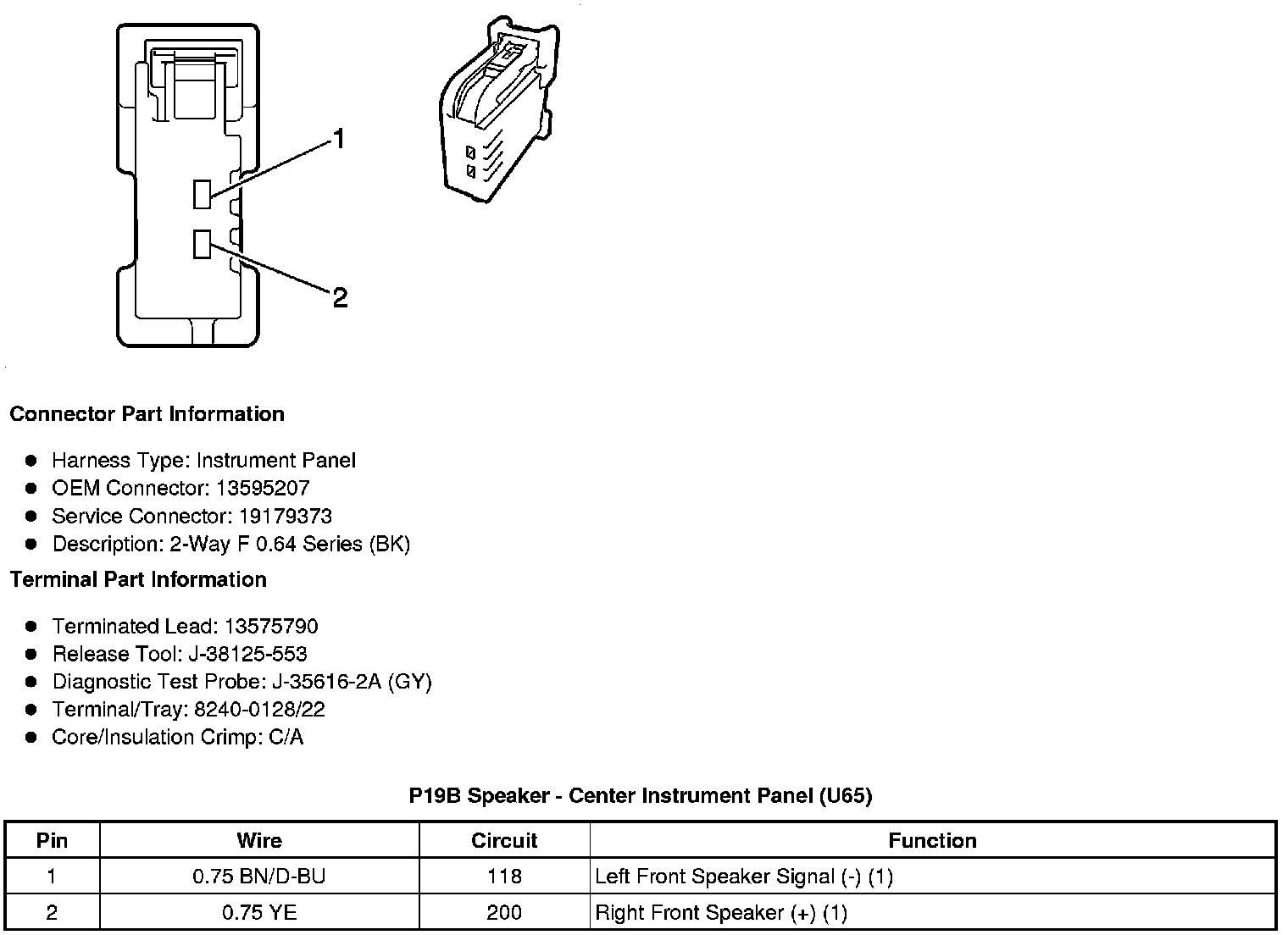 1

2

Connector Part Information

- Harness Type: Instrument Panel
- OEM Connector: 13595207
- Service Connector: 19179373
- Description: 2-Way F 0.64 Series (BK)

Terminal Part Information

- Terminated Lead: 13575790
- Release Tool: J-38125-553
- Diagnostic Test Probe: J-35616-2A (GY)
- Terminal/Tray: 8240-0128/22
- Core/Insulation Crimp: C/A

P19B Speaker - Center Instrument Panel (U65)

| Pin | Wire | Circuit | Function |
|---|---|---|---|
| 1 | 0.75 BN/D-BU | 118 | Left Front Speaker Signal (-) (1) |
| 2 | 0.75 YE | 200 | Right Front Speaker (+) (1) |