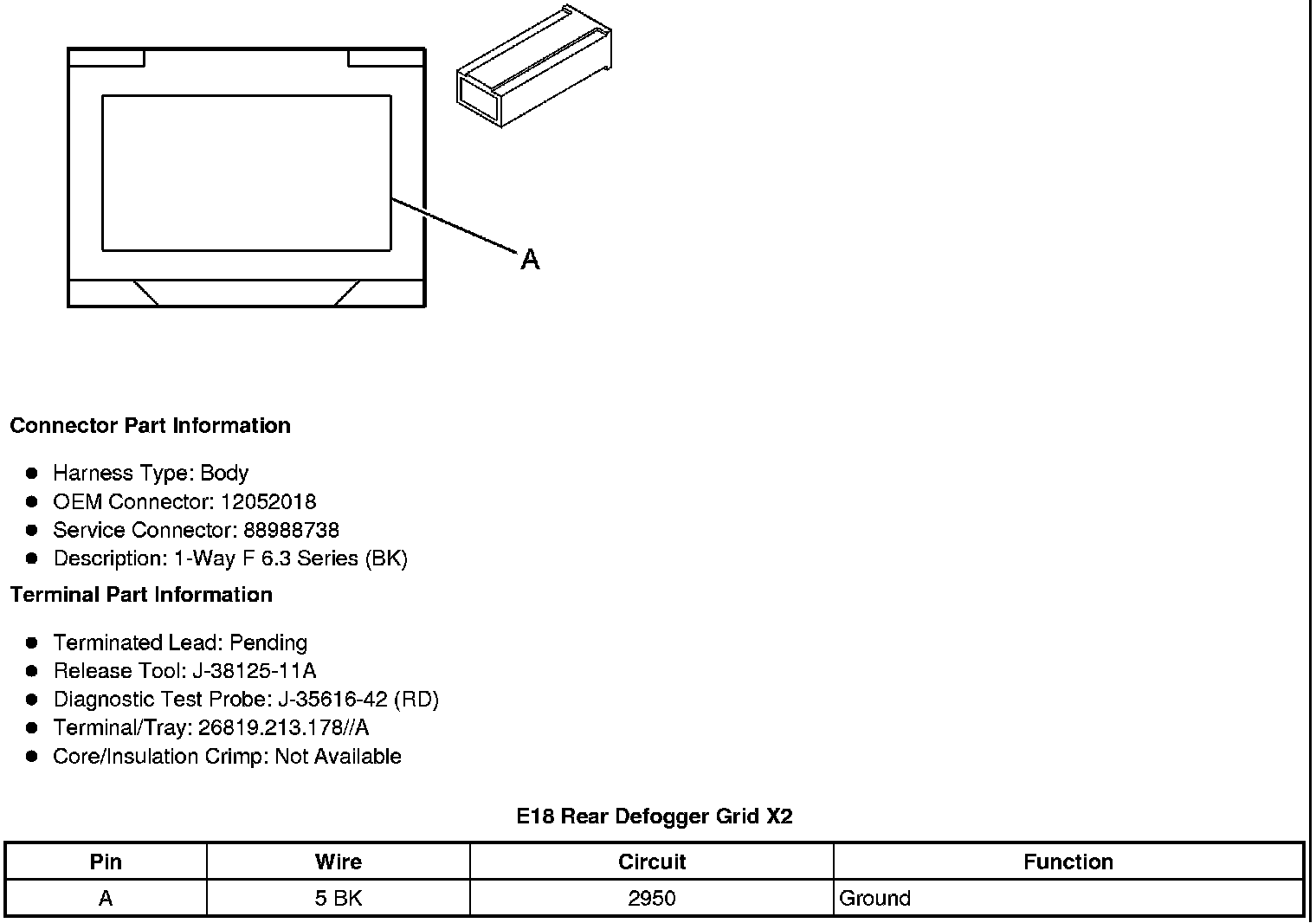 A

**Connector Part Information**

- Harness Type: Body
- OEM Connector: 12052018
- Service Connector: 88988738
- Description: 1-Way F 6.3 Series (BK)

**Terminal Part Information**

- Terminated Lead: Pending
- Release Tool: J-38125-11A
- Diagnostic Test Probe: J-35616-42 (RD)
- Terminal/Tray: 26819.213.178//A
- Core/Insulation Crimp: Not Available

**E18 Rear Defogger Grid X2**

| Pin | Wire | Circuit | Function |
|---|---|---|---|
| A | 5 BK | 2950 | Ground |