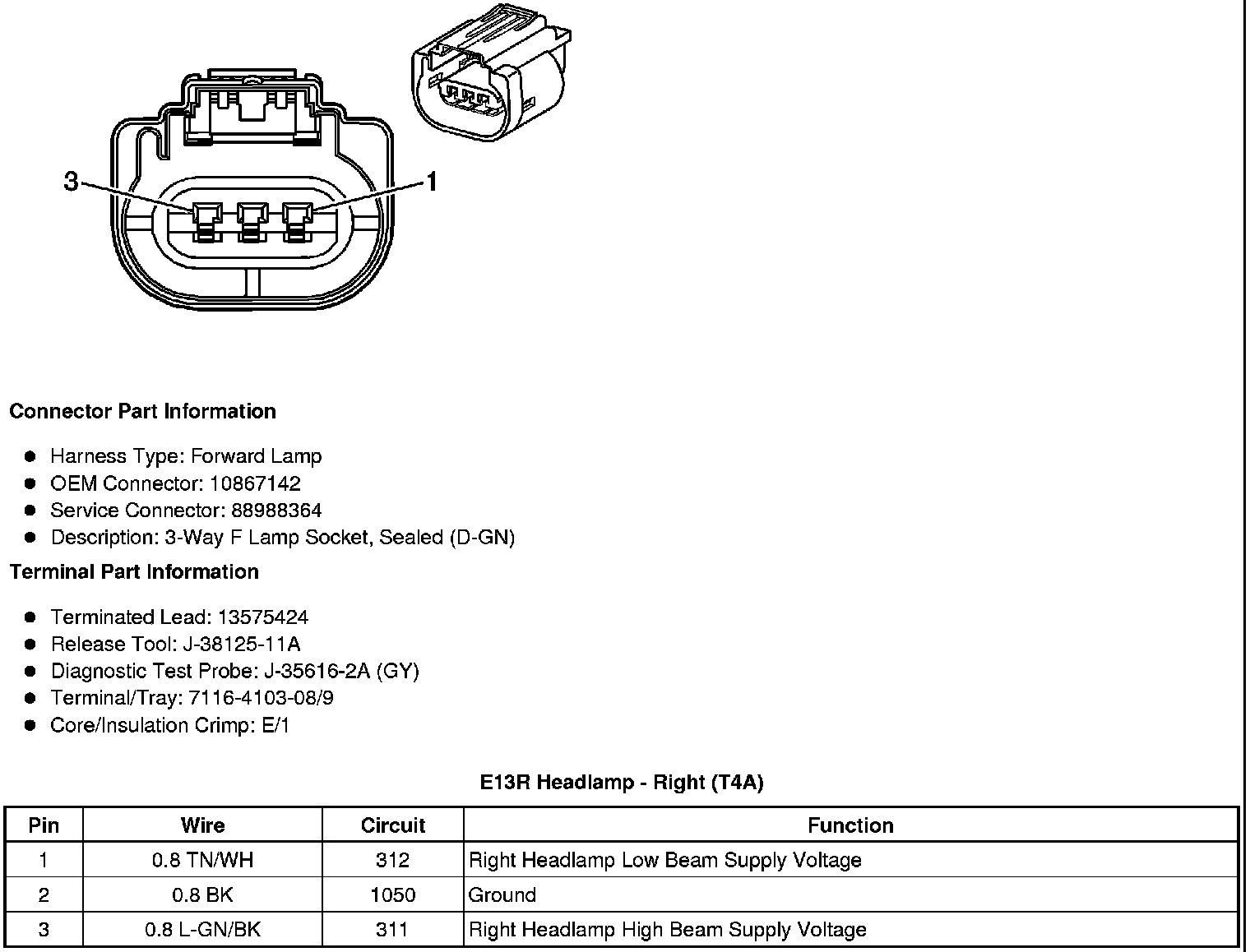 3

1

**Connector Part Information**

- Harness Type: Forward Lamp
- OEM Connector: 10867142
- Service Connector: 88988364
- Description: 3-Way F Lamp Socket, Sealed (D-GN)

**Terminal Part Information**

- Terminated Lead: 13575424
- Release Tool: J-38125-11A
- Diagnostic Test Probe: J-35616-2A (GY)
- Terminal/Tray: 7116-4103-08/9
- Core/Insulation Crimp: E/1

**E13R Headlamp - Right (T4A)**

| Pin | Wire | Circuit | Function |
|---|---|---|---|
| 1 | 0.8 TN/WH | 312 | Right Headlamp Low Beam Supply Voltage |
| 2 | 0.8 BK | 1050 | Ground |
| 3 | 0.8 L-GN/BK | 311 | Right Headlamp High Beam Supply Voltage |