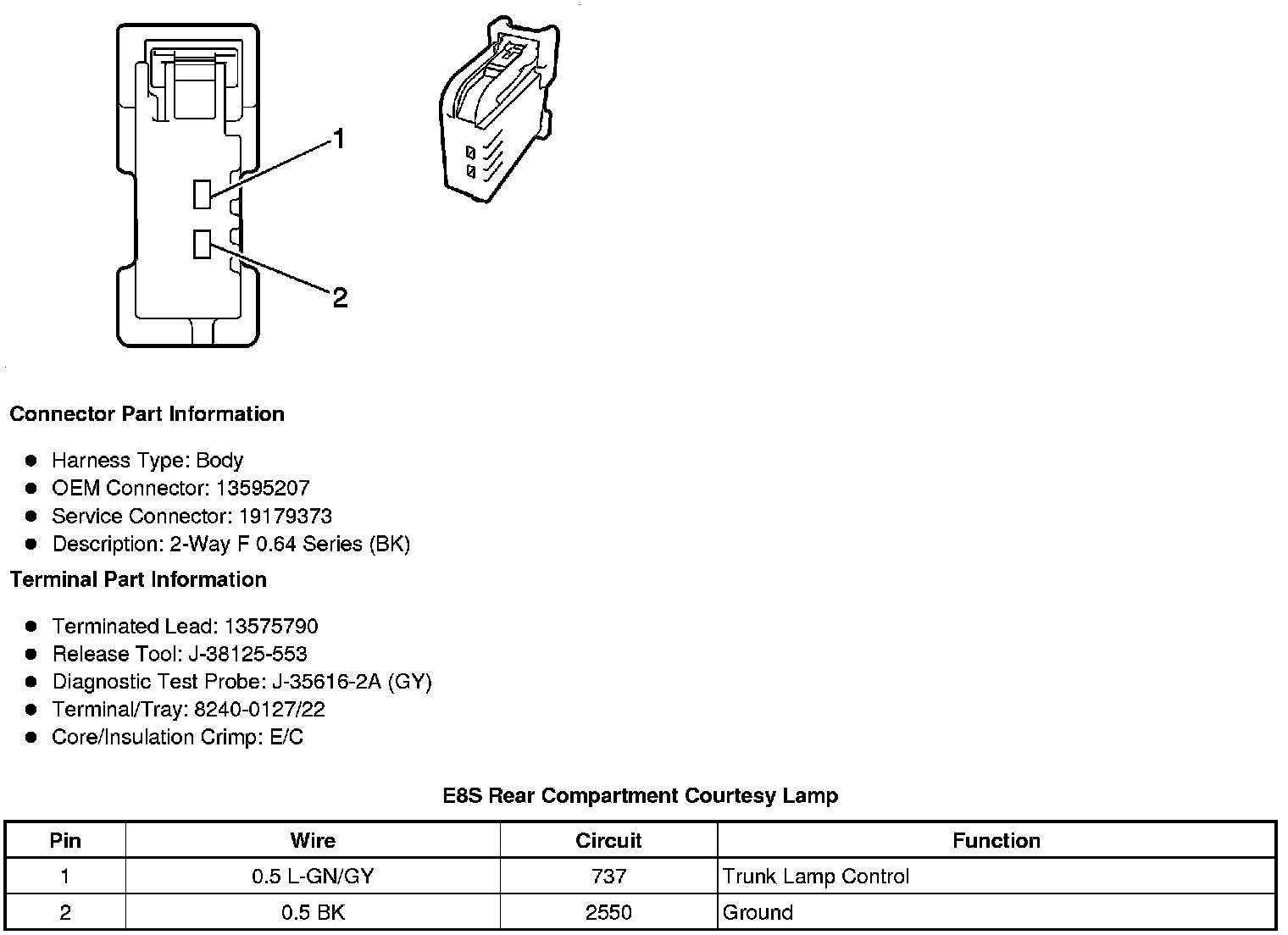 1

2

Connector Part Information

- Harness Type: Body
- OEM Connector: 13595207
- Service Connector: 19179373
- Description: 2-Way F 0.64 Series (BK)

Terminal Part Information

- Terminated Lead: 13575790
- Release Tool: J-38125-553
- Diagnostic Test Probe: J-35616-2A (GY)
- Terminal/Tray: 8240-0127/22
- Core/Insulation Crimp: E/C

E8S Rear Compartment Courtesy Lamp

| Pin | Wire | Circuit | Function |
|---|---|---|---|
| 1 | 0.5 L-GN/GY | 737 | Trunk Lamp Control |
| 2 | 0.5 BK | 2550 | Ground |