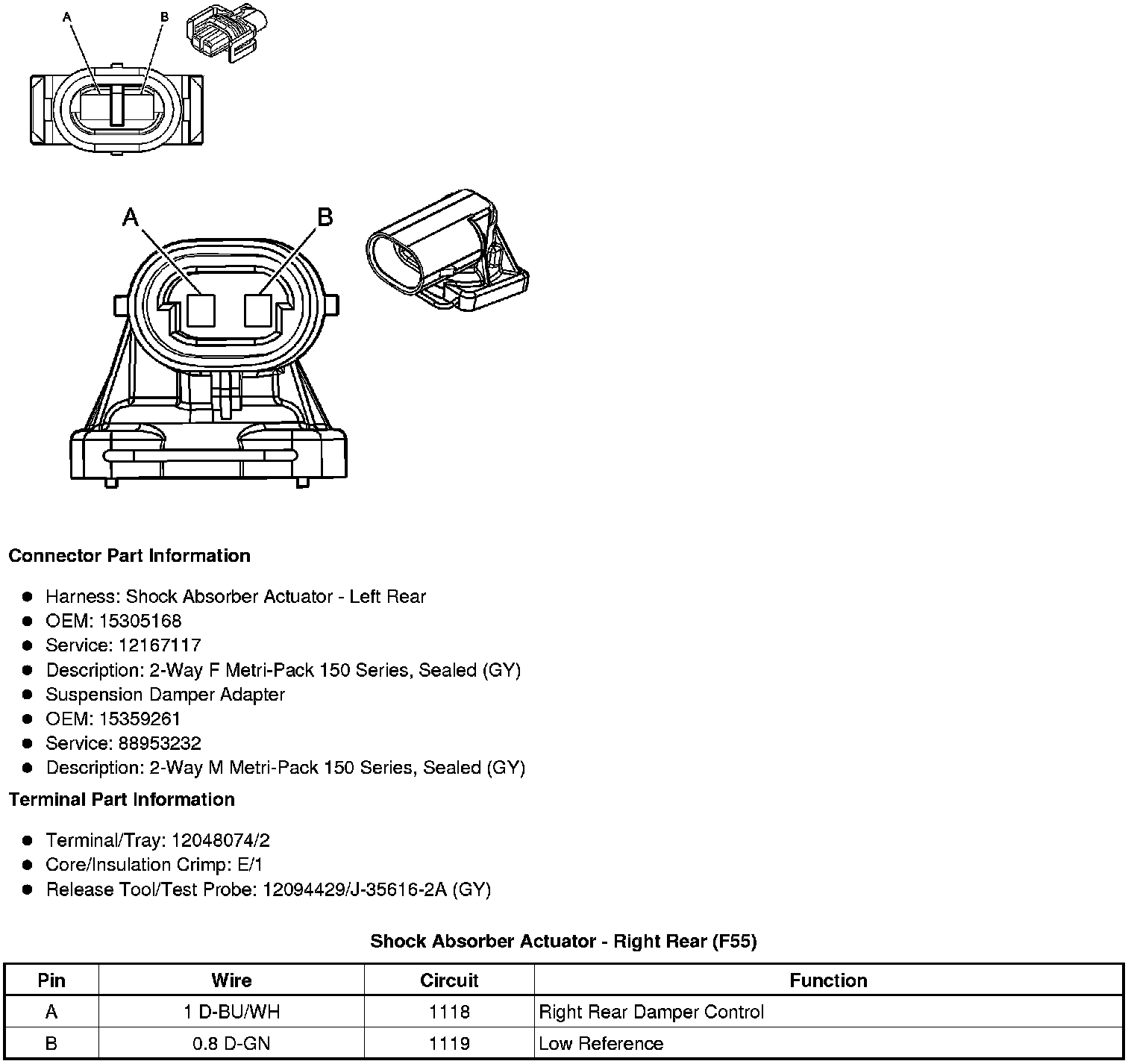 A B

A B

**Connector Part Information**

- Harness: Shock Absorber Actuator - Left Rear
- OEM: 15305168
- Service: 12167117
- Description: 2-Way F Metri-Pack 150 Series, Sealed (GY)
- Suspension Damper Adapter
- OEM: 15359261
- Service: 88953232
- Description: 2-Way M Metri-Pack 150 Series, Sealed (GY)

**Terminal Part Information**

- Terminal/Tray: 12048074/2
- Core/Insulation Crimp: E/1
- Release Tool/Test Probe: 12094429/J-35616-2A (GY)

**Shock Absorber Actuator - Right Rear (F55)**

| Pin | Wire | Circuit | Function |
|---|---|---|---|
| A | 1 D-BU/WH | 1118 | Right Rear Damper Control |
| B | 0.8 D-GN | 1119 | Low Reference |