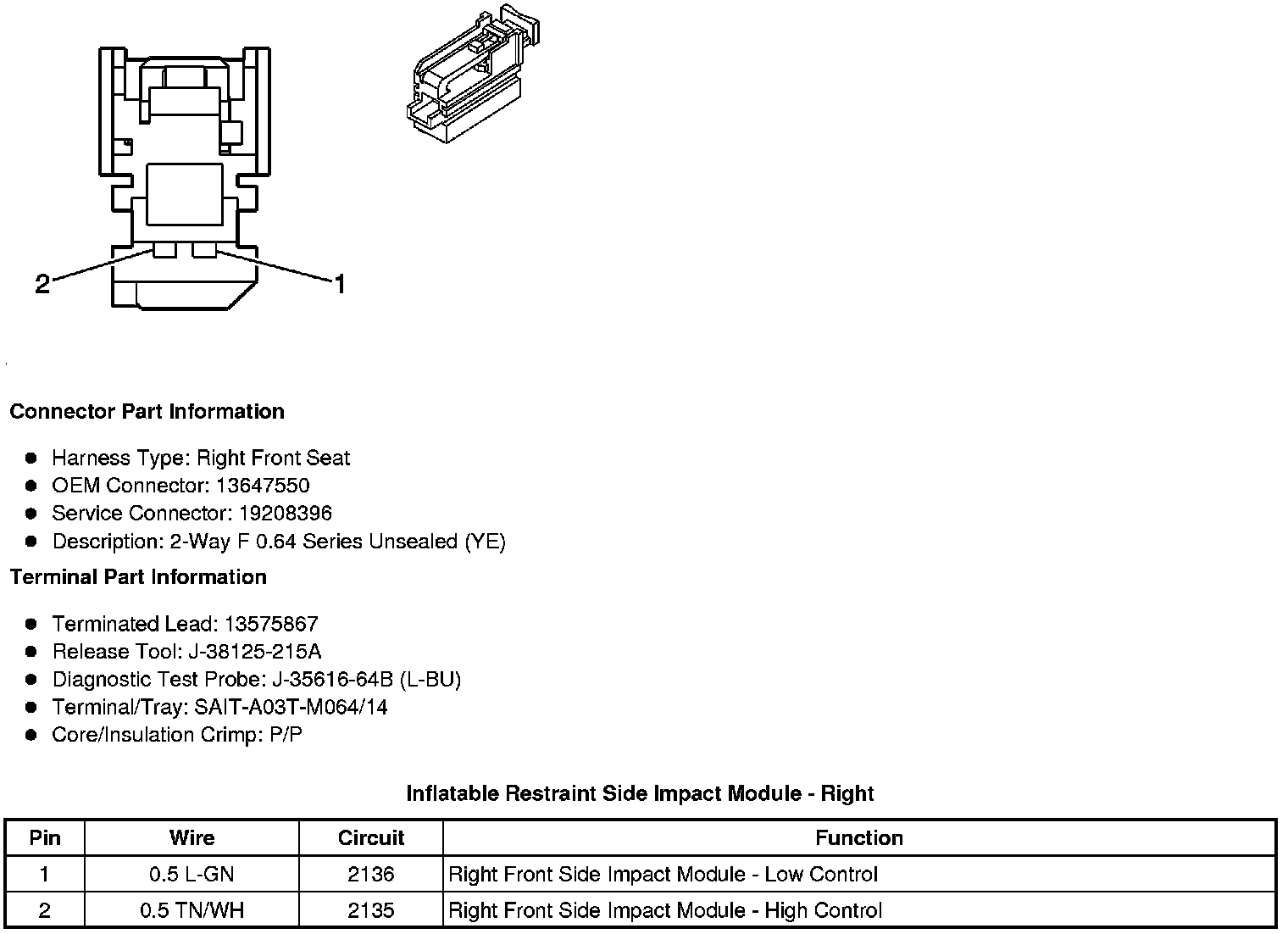 2

1

Connector Part Information

- Harness Type: Right Front Seat
- OEM Connector: 13647550
- Service Connector: 19208396
- Description: 2-Way F 0.64 Series Unsealed (YE)

Terminal Part Information

- Terminated Lead: 13575867
- Release Tool: J-38125-215A
- Diagnostic Test Probe: J-35616-64B (L-BU)
- Terminal/Tray: SAIT-A03T-M064/14
- Core/Insulation Crimp: P/P

Inflatable Restraint Side Impact Module - Right

| Pin | Wire | Circuit | Function |
|---|---|---|---|
| 1 | 0.5 L-GN | 2136 | Right Front Side Impact Module - Low Control |
| 2 | 0.5 TN/WH | 2135 | Right Front Side Impact Module - High Control |