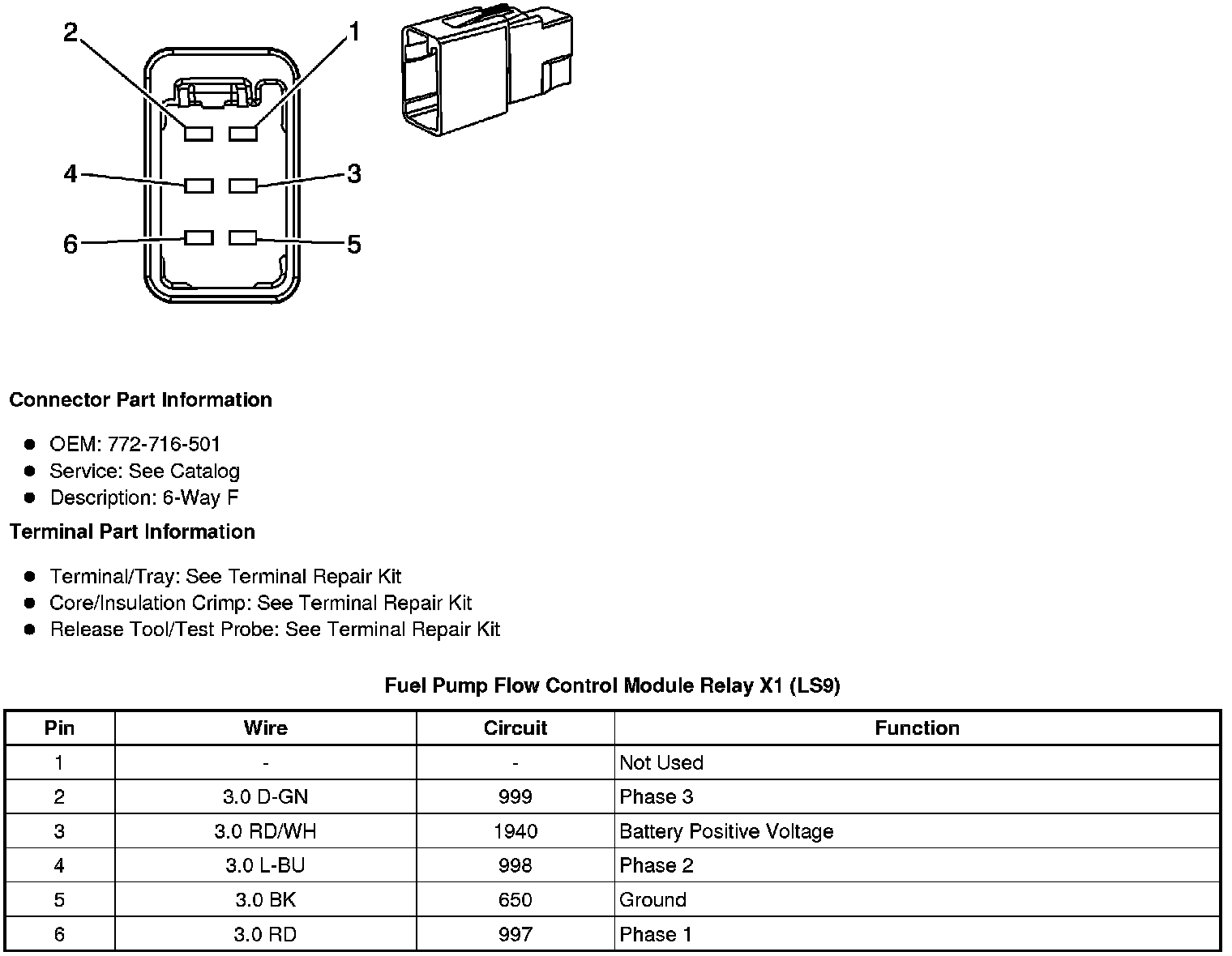 2
1
4
3
6
5

**Connector Part Information**

- OEM: 772-716-501
- Service: See Catalog
- Description: 6-Way F

**Terminal Part Information**

- Terminal/Tray: See Terminal Repair Kit
- Core/Insulation Crimp: See Terminal Repair Kit
- Release Tool/Test Probe: See Terminal Repair Kit

**Fuel Pump Flow Control Module Relay X1 (LS9)**

| Pin | Wire | Circuit | Function |
|---|---|---|---|
| 1 | - | - | Not Used |
| 2 | 3.0 D-GN | 999 | Phase 3 |
| 3 | 3.0 RD/WH | 1940 | Battery Positive Voltage |
| 4 | 3.0 L-BU | 998 | Phase 2 |
| 5 | 3.0 BK | 650 | Ground |
| 6 | 3.0 RD | 997 | Phase 1 |