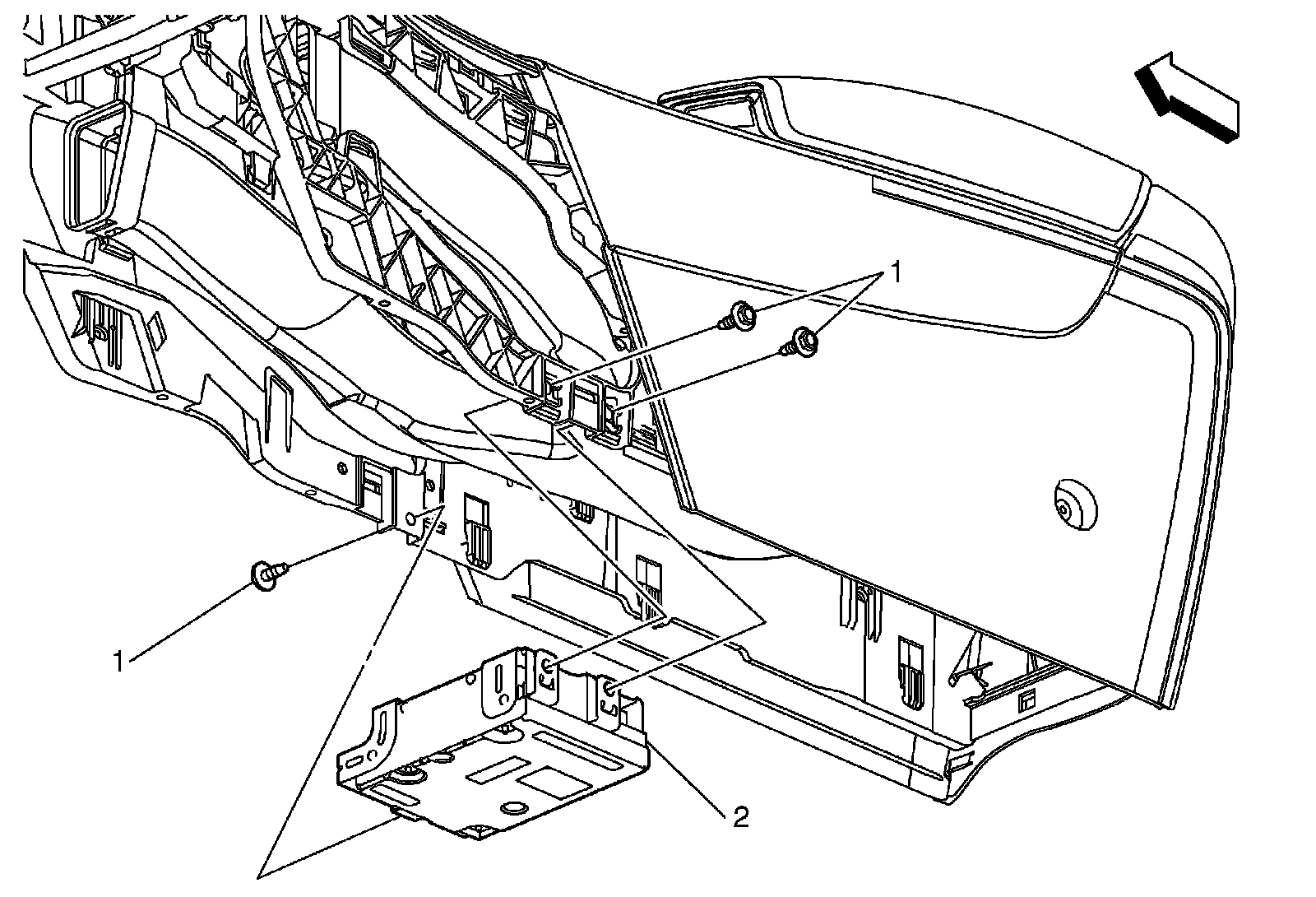 1

1

2