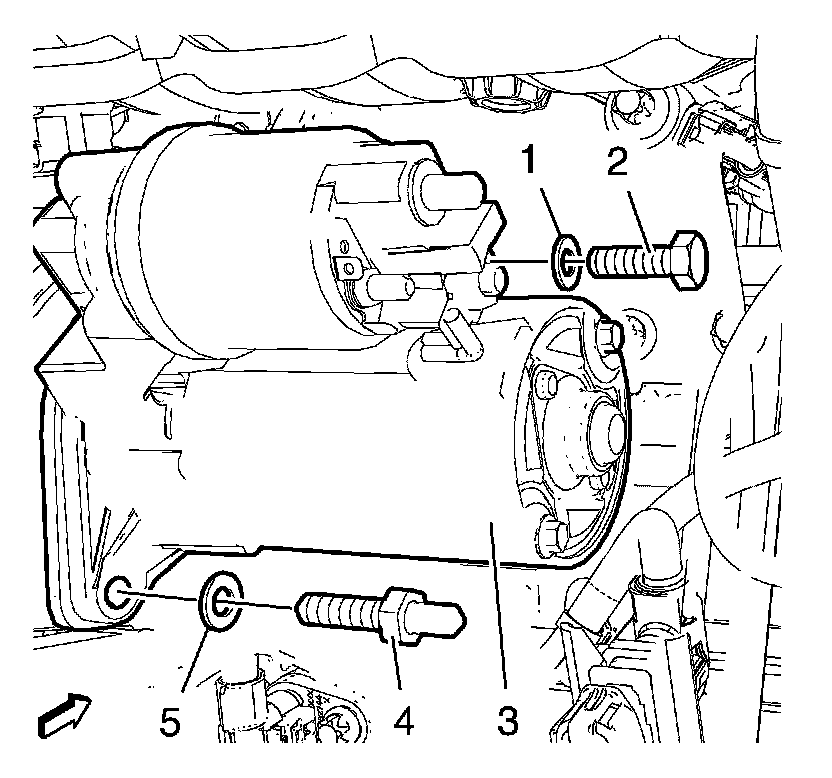 1
2
5
4
3