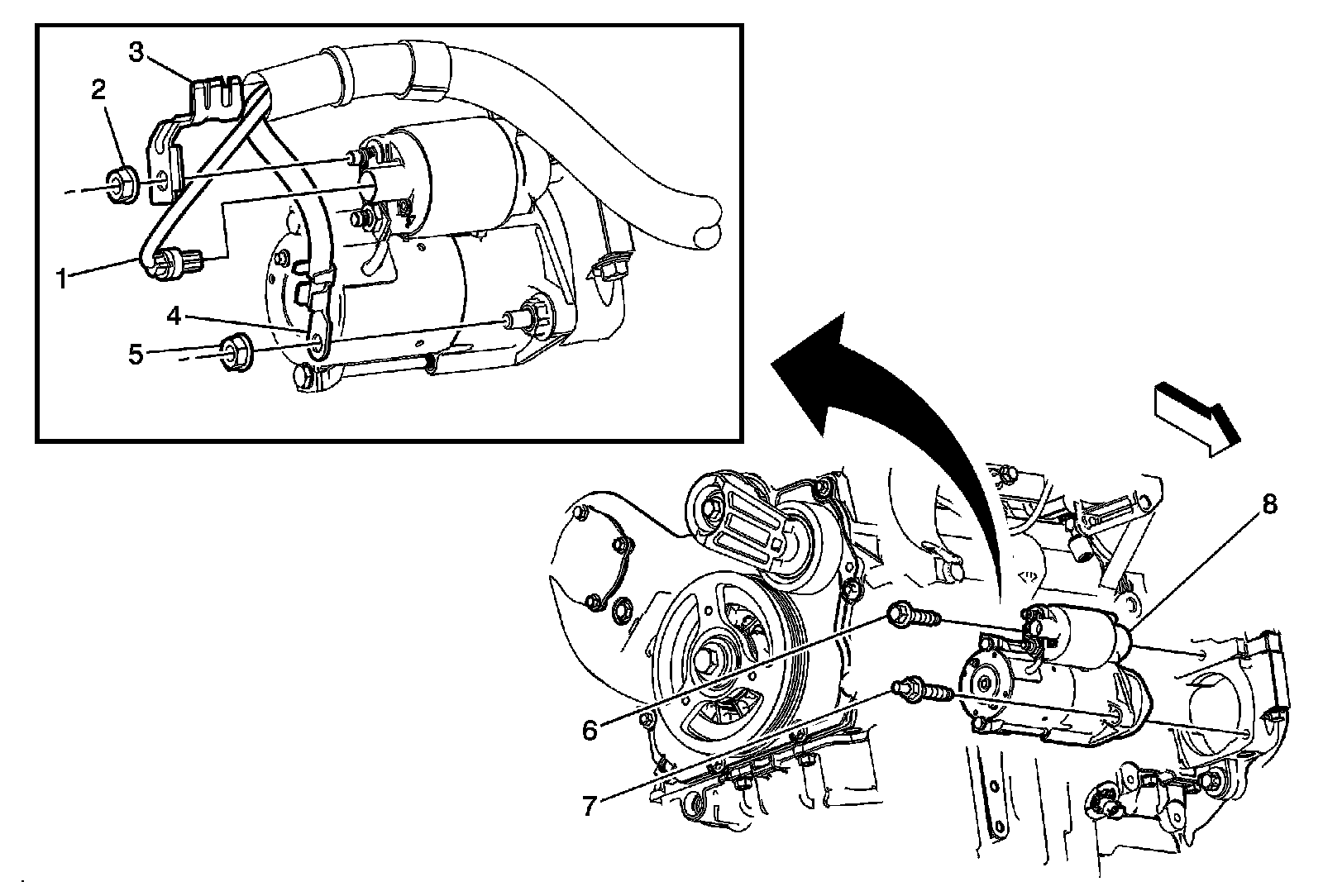 3
2
1
4
5
8
6
7