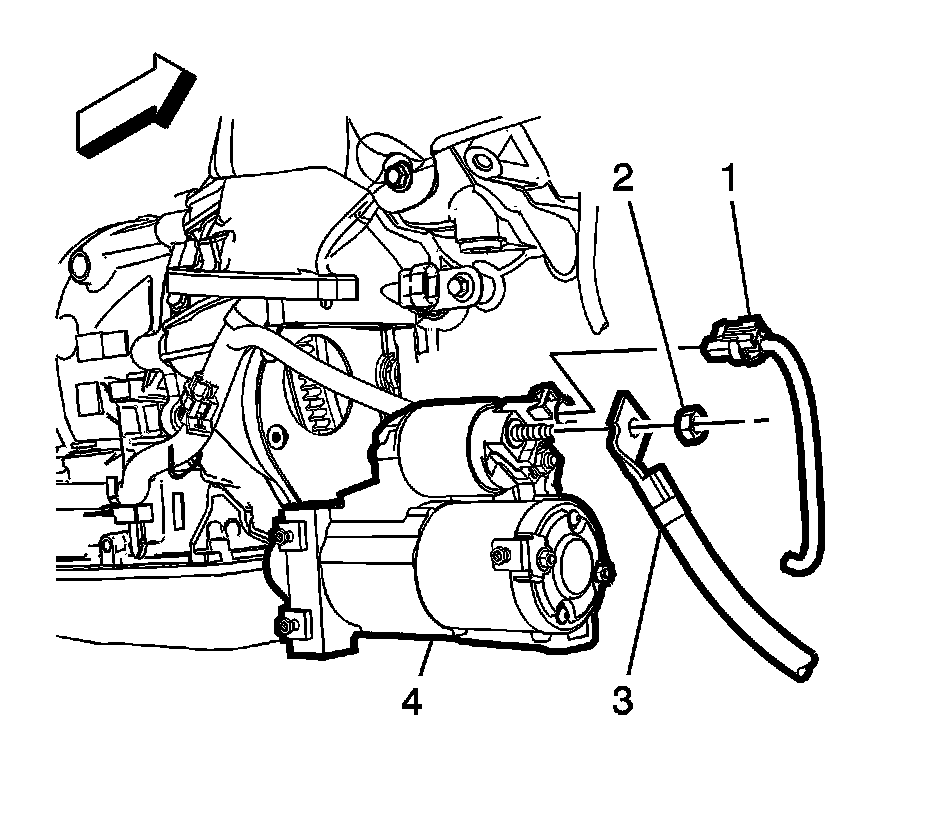 2
1
4
3