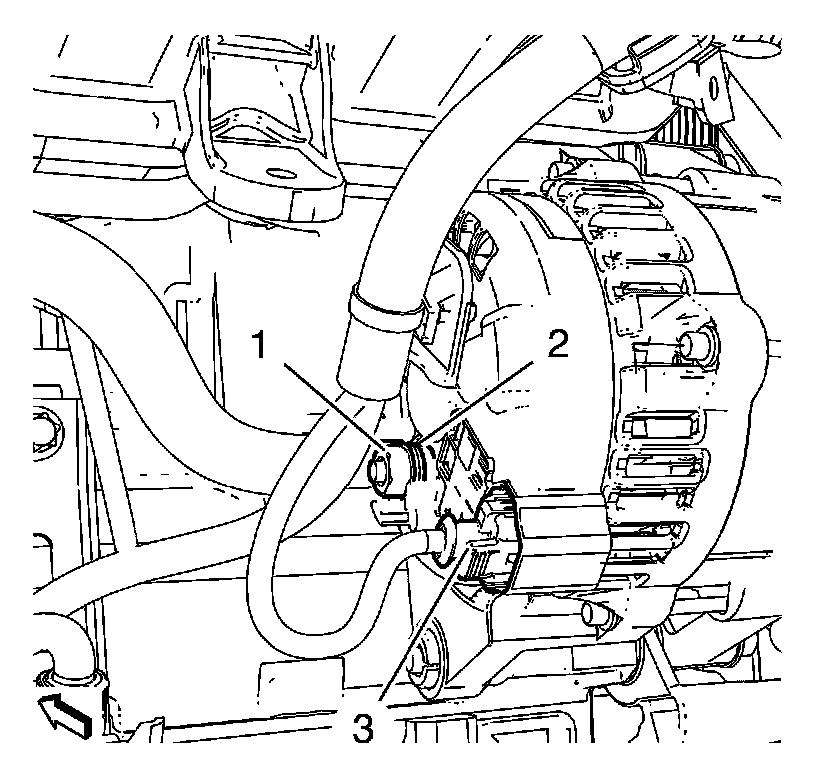 1
2
3