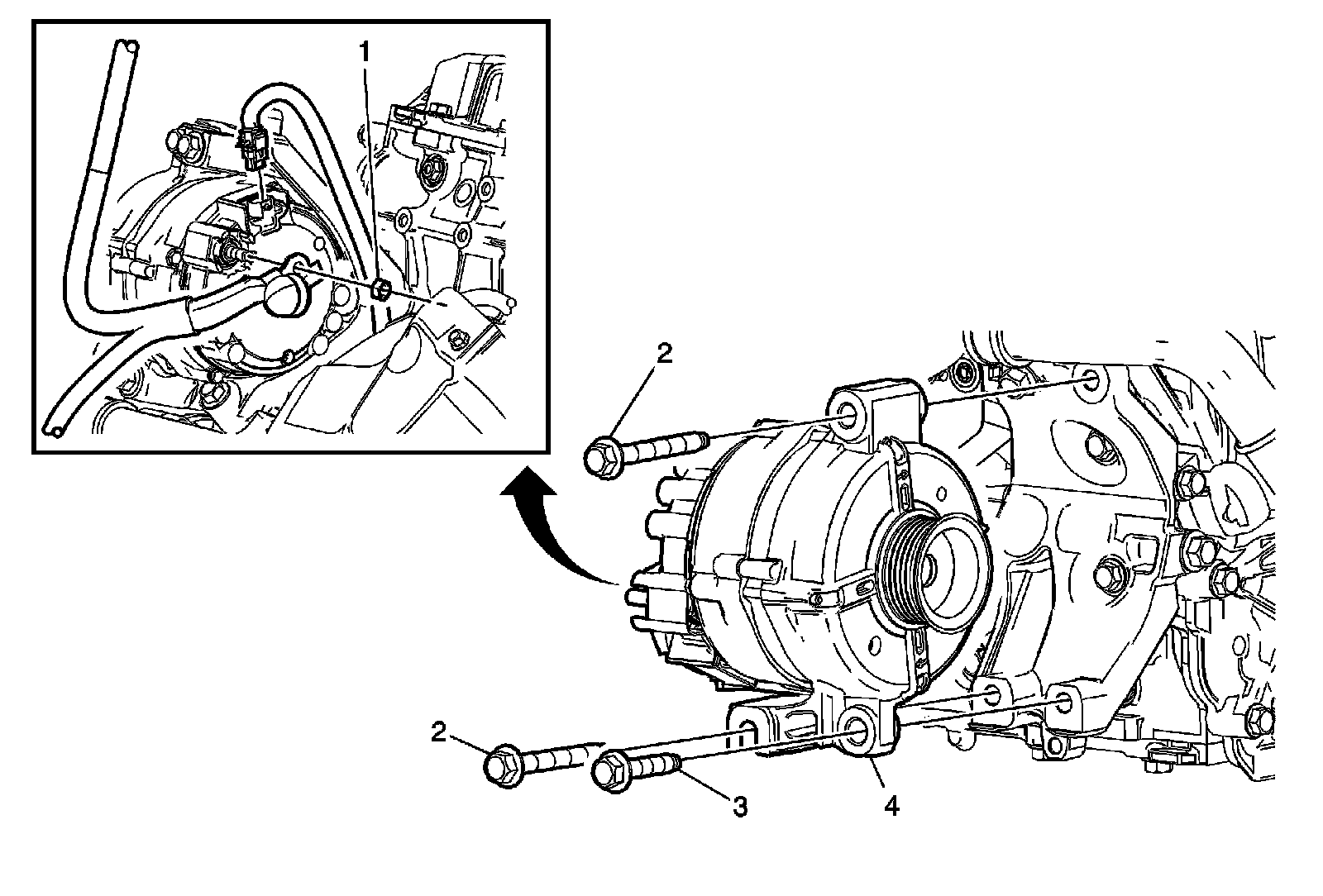 1
2
2
3
4