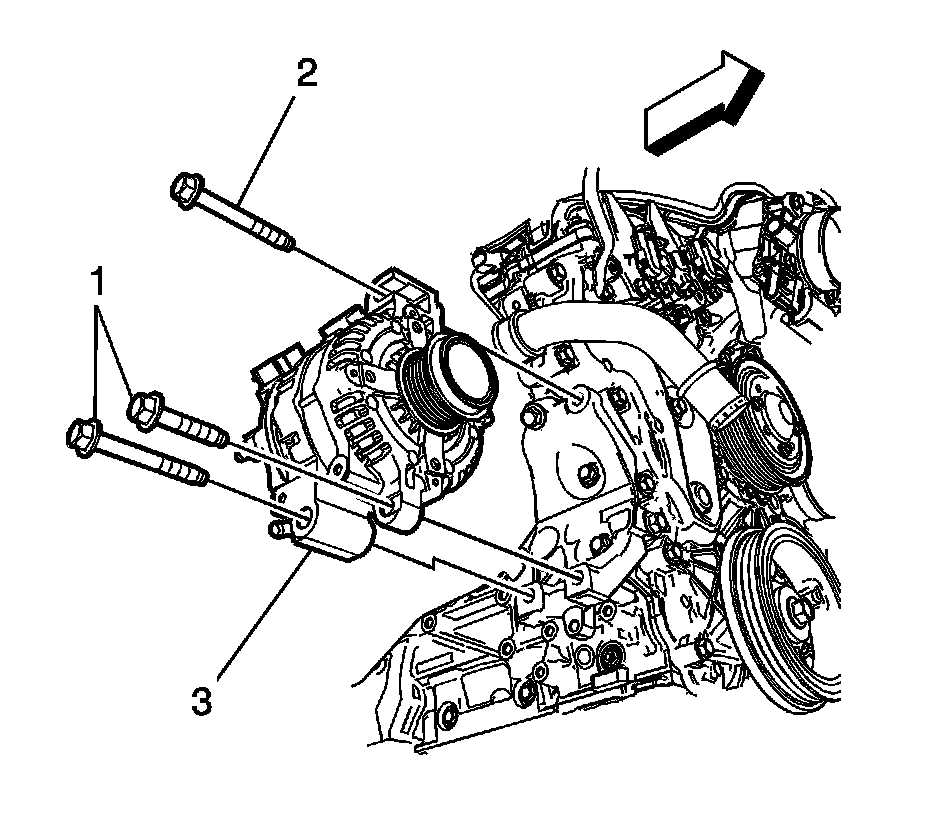 2

1

3