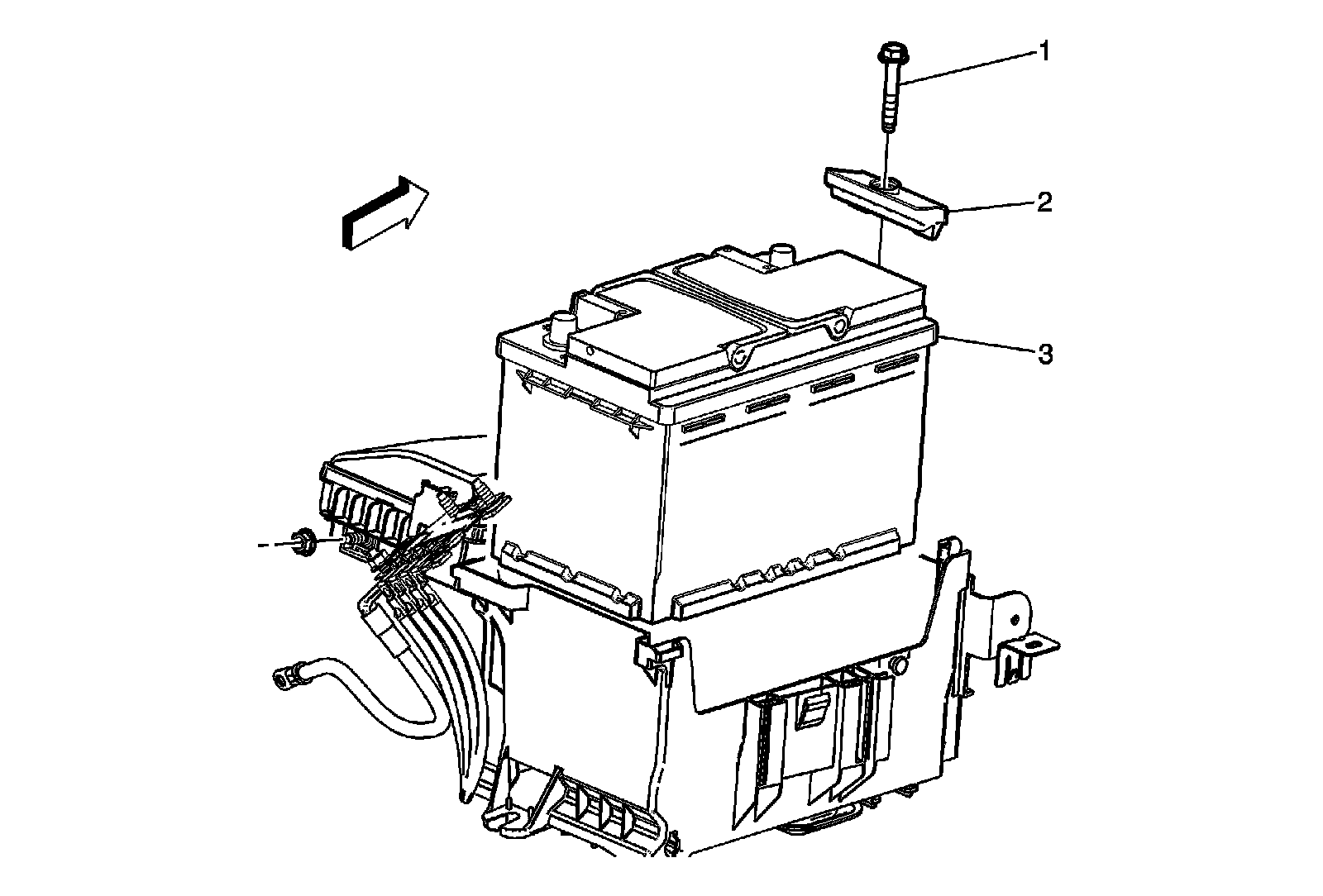 1
2
3