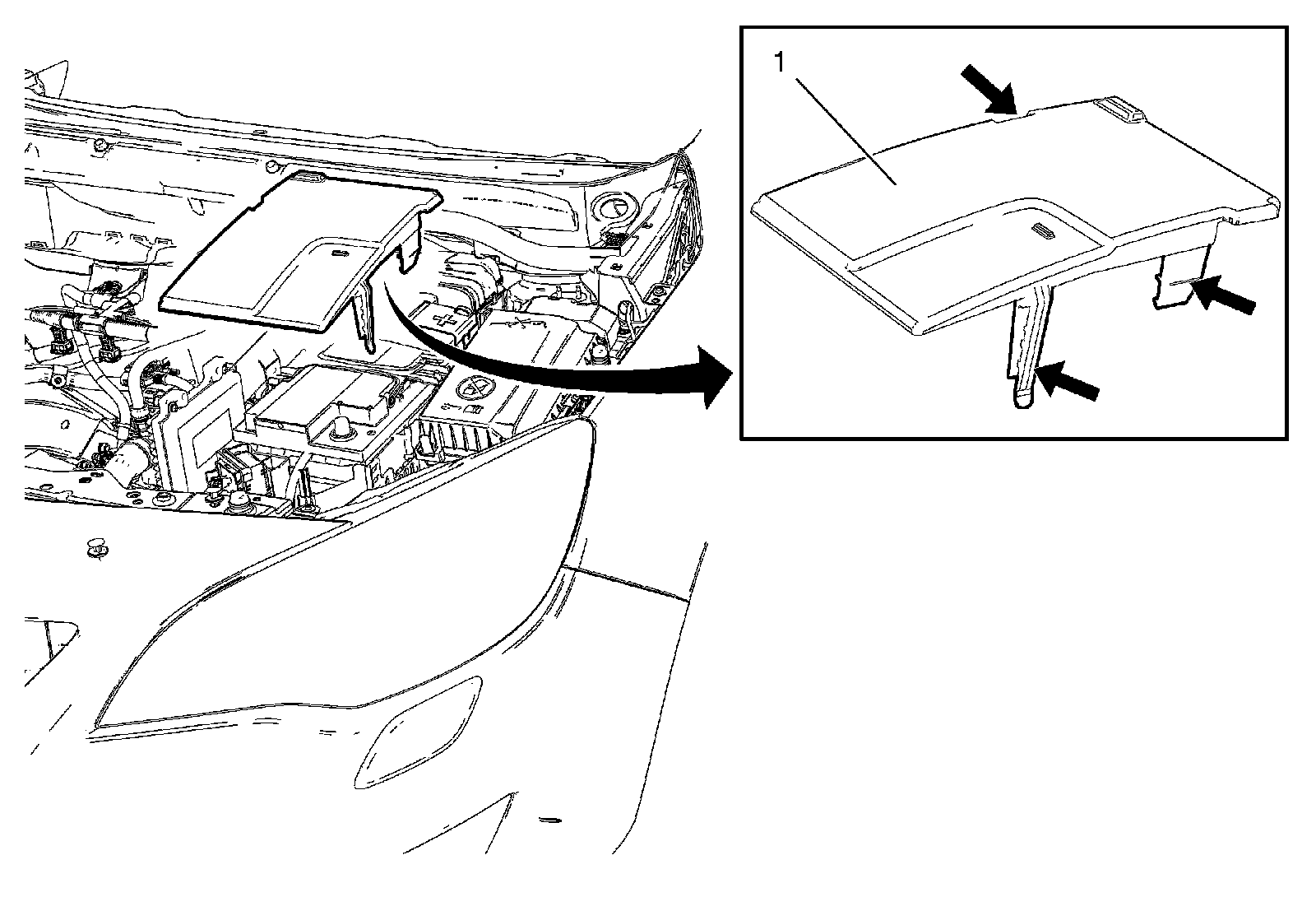 1