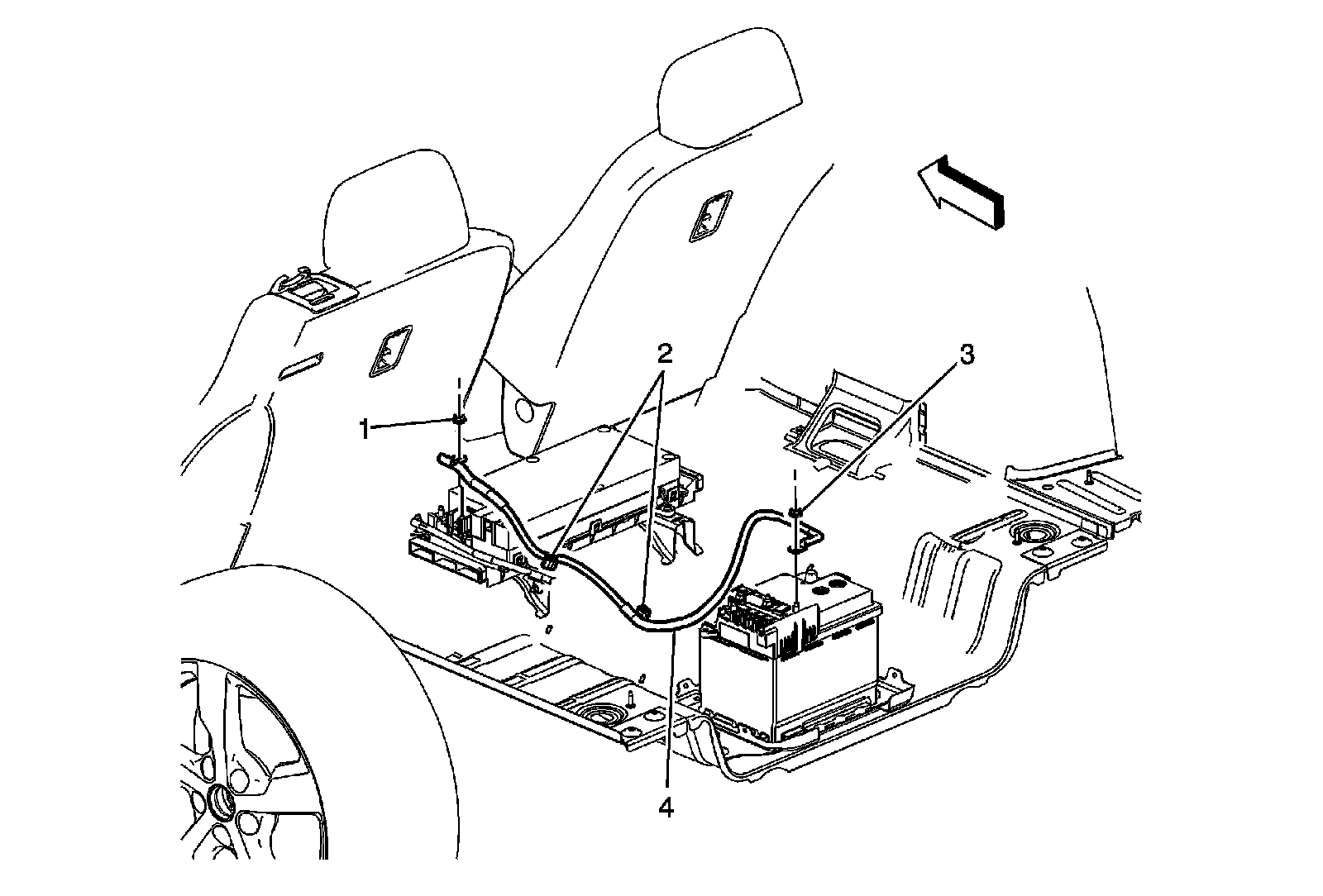 2
3
1
4