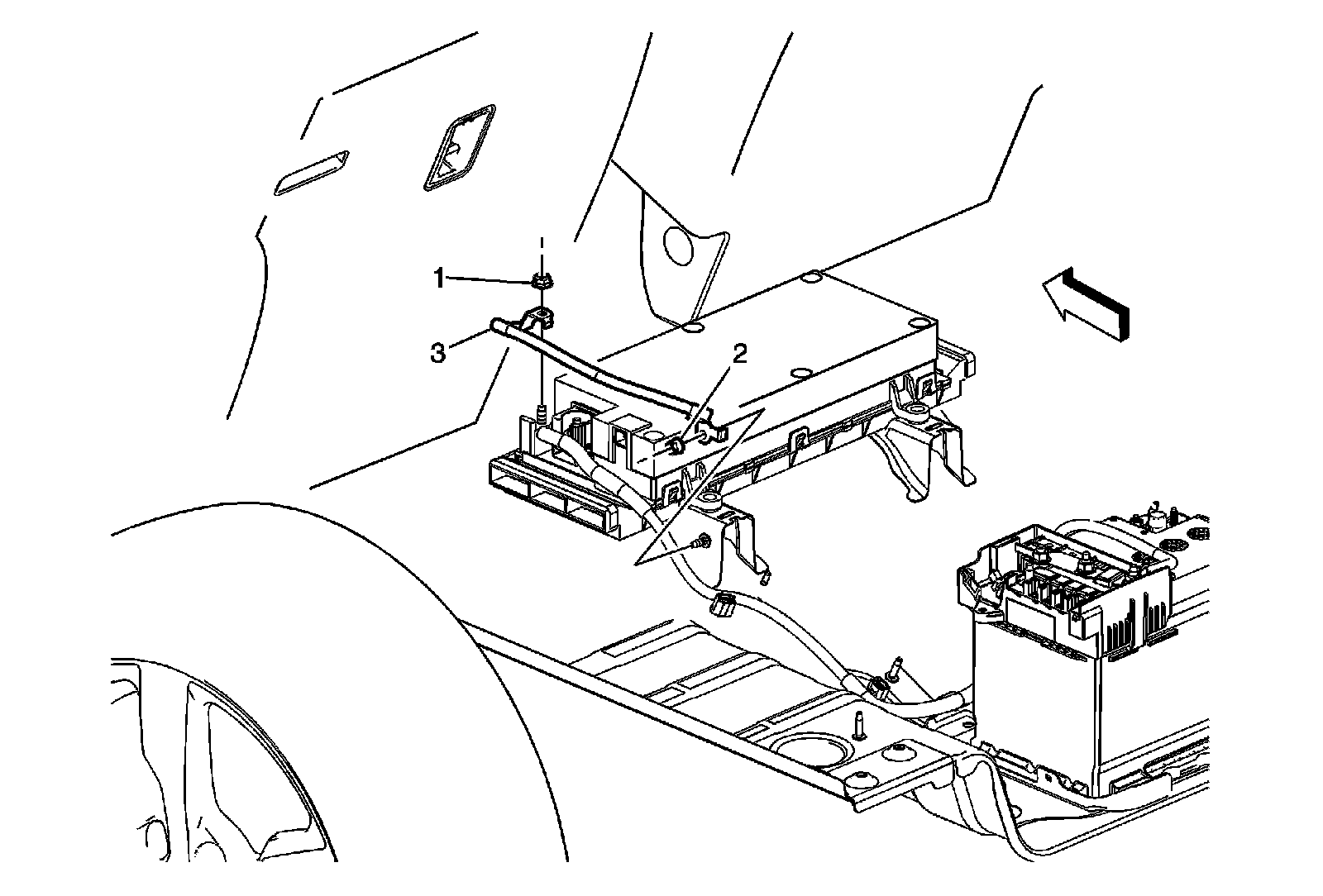 1
3
2