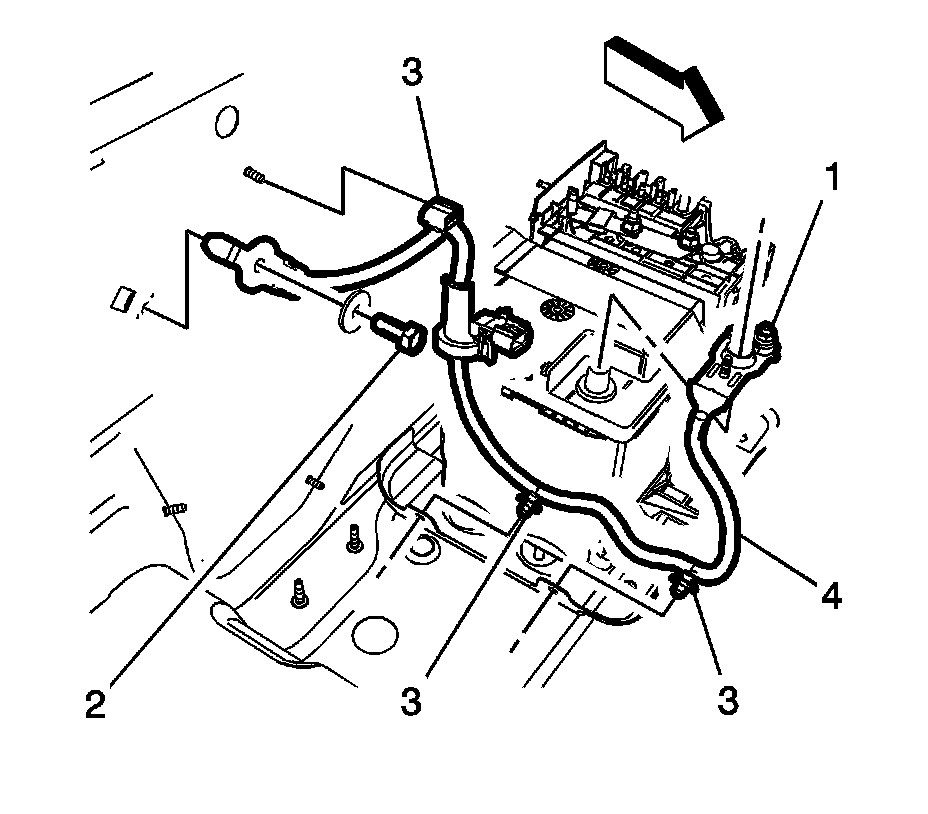 3
1
4
2
3
3