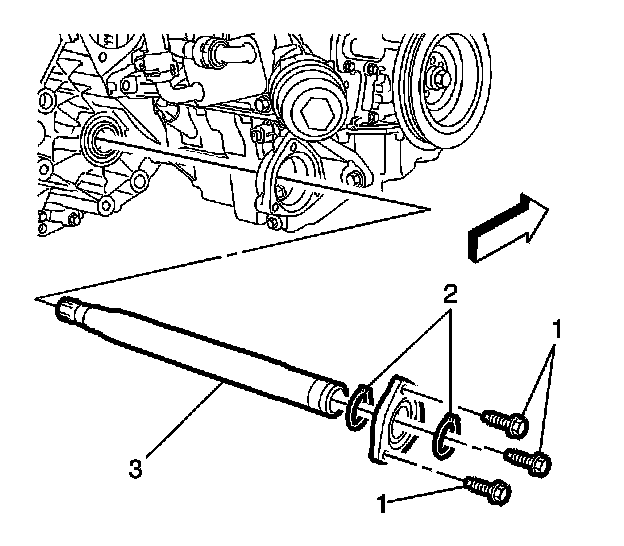 2
1
3
1