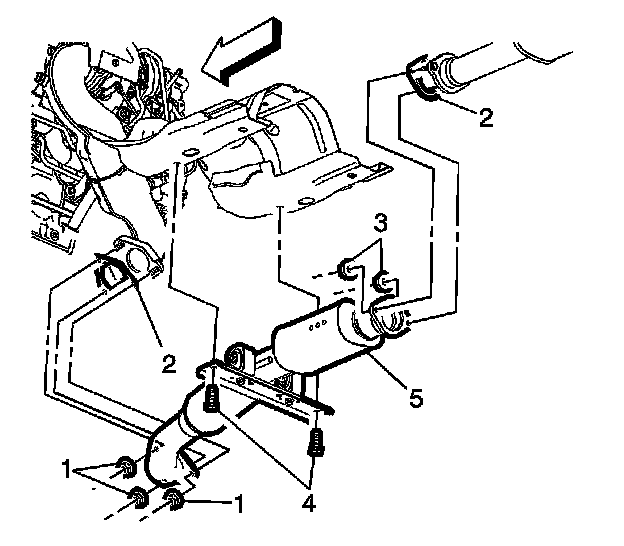 2
3
2
5
1
1
4