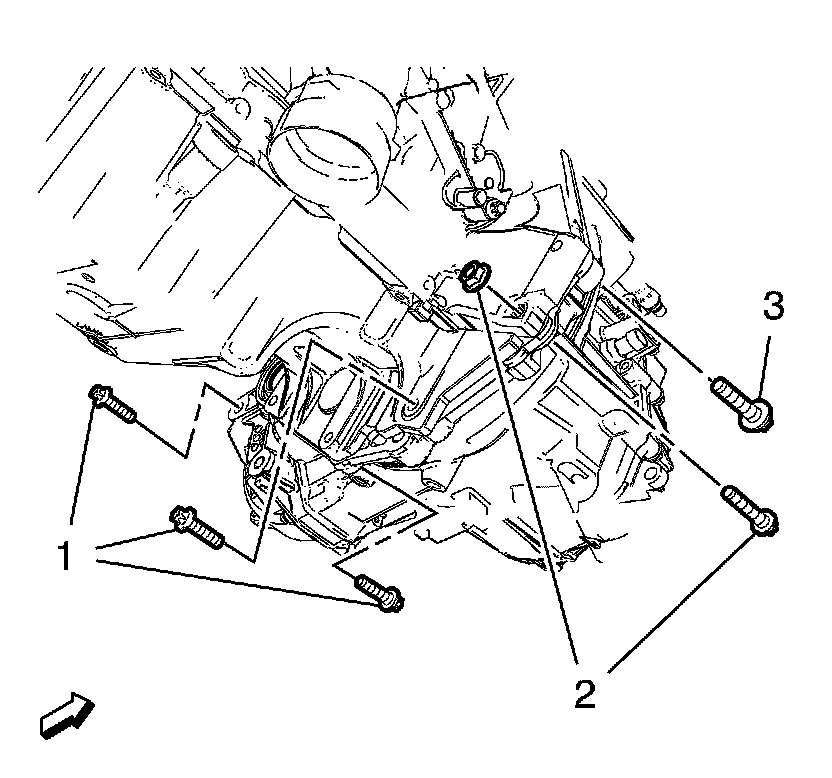 3
1
2