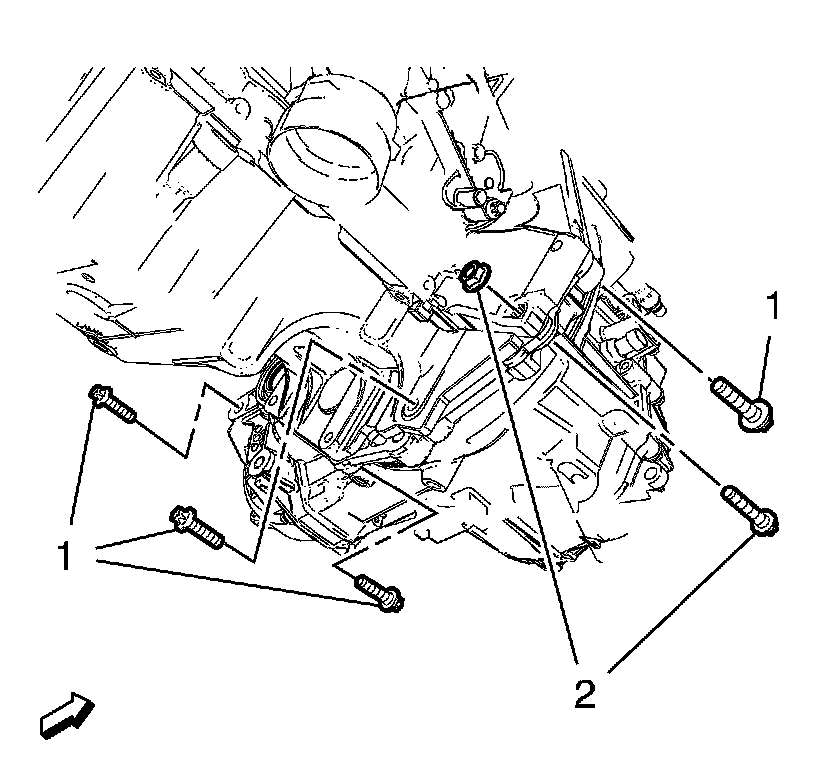 1
1
2