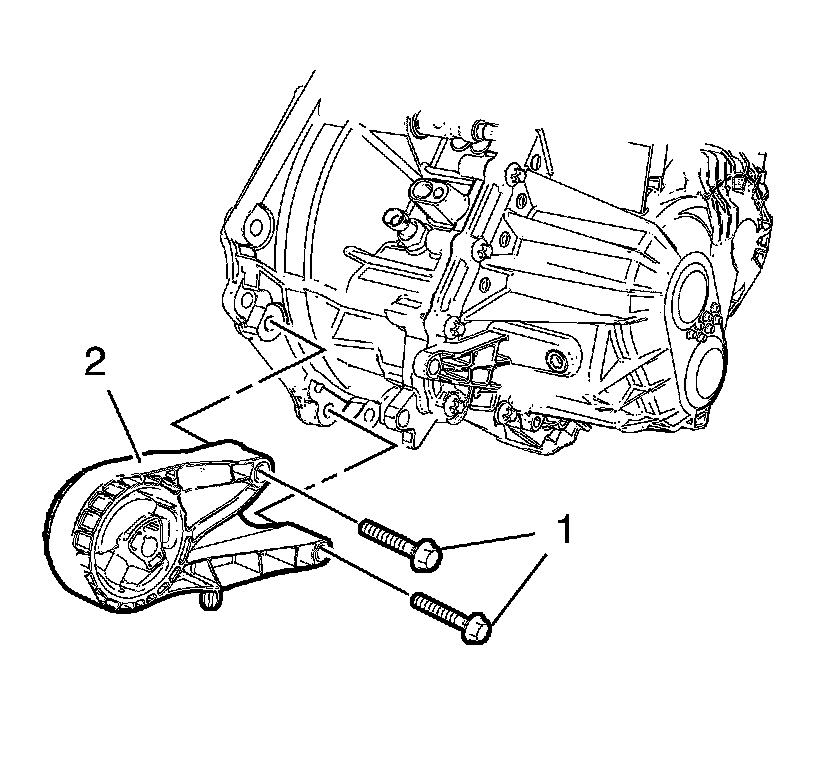 2

1