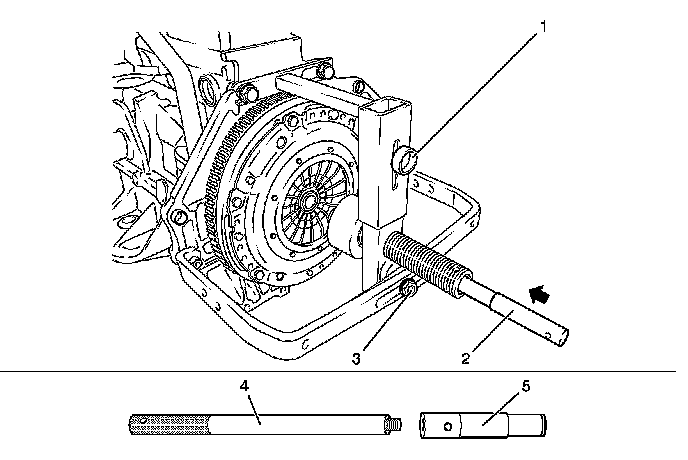 1
3
2
4
5