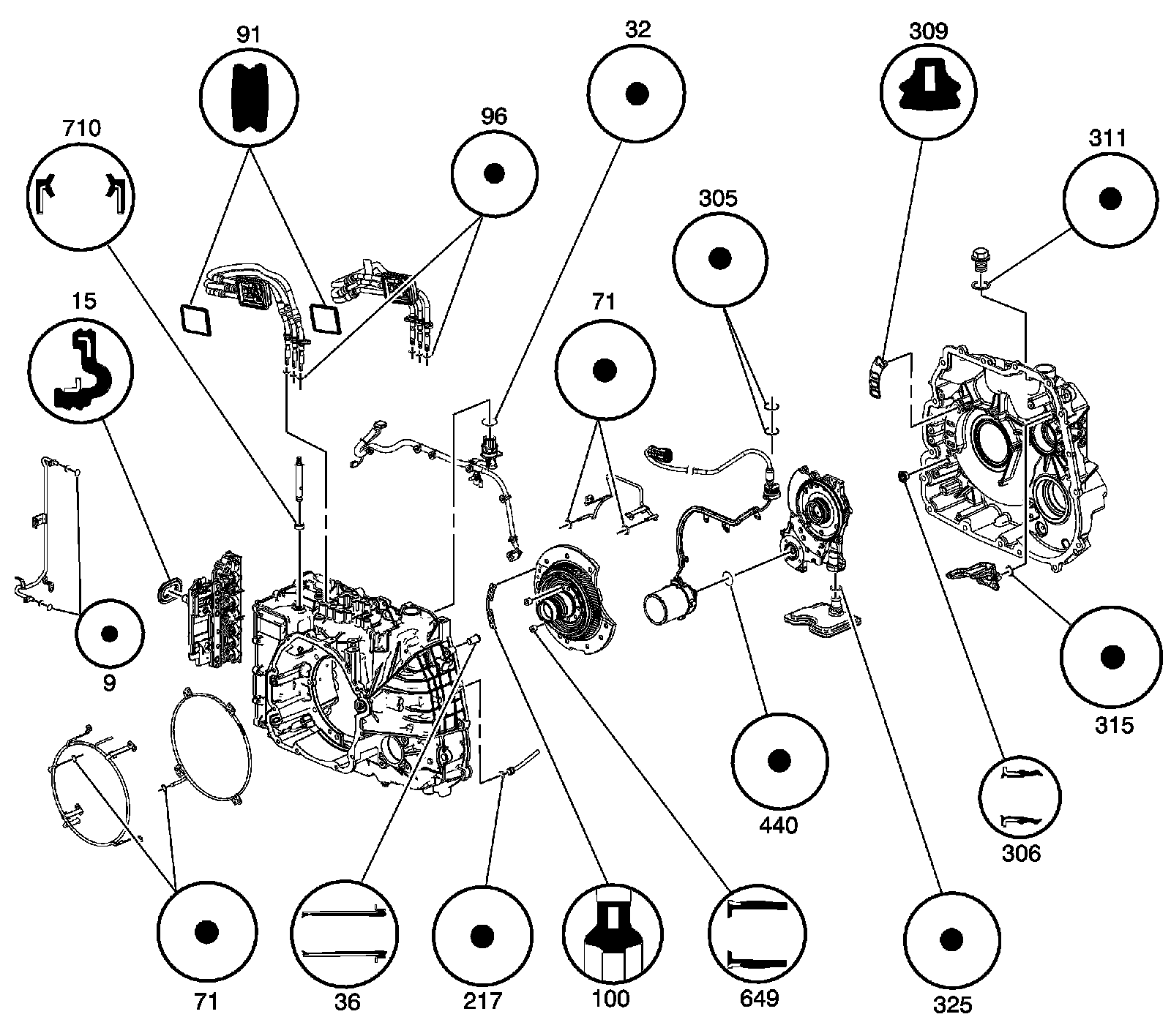 91
32
309
710
96
311
305
15
71
9
315
440
306
71
36
217
100
649
325