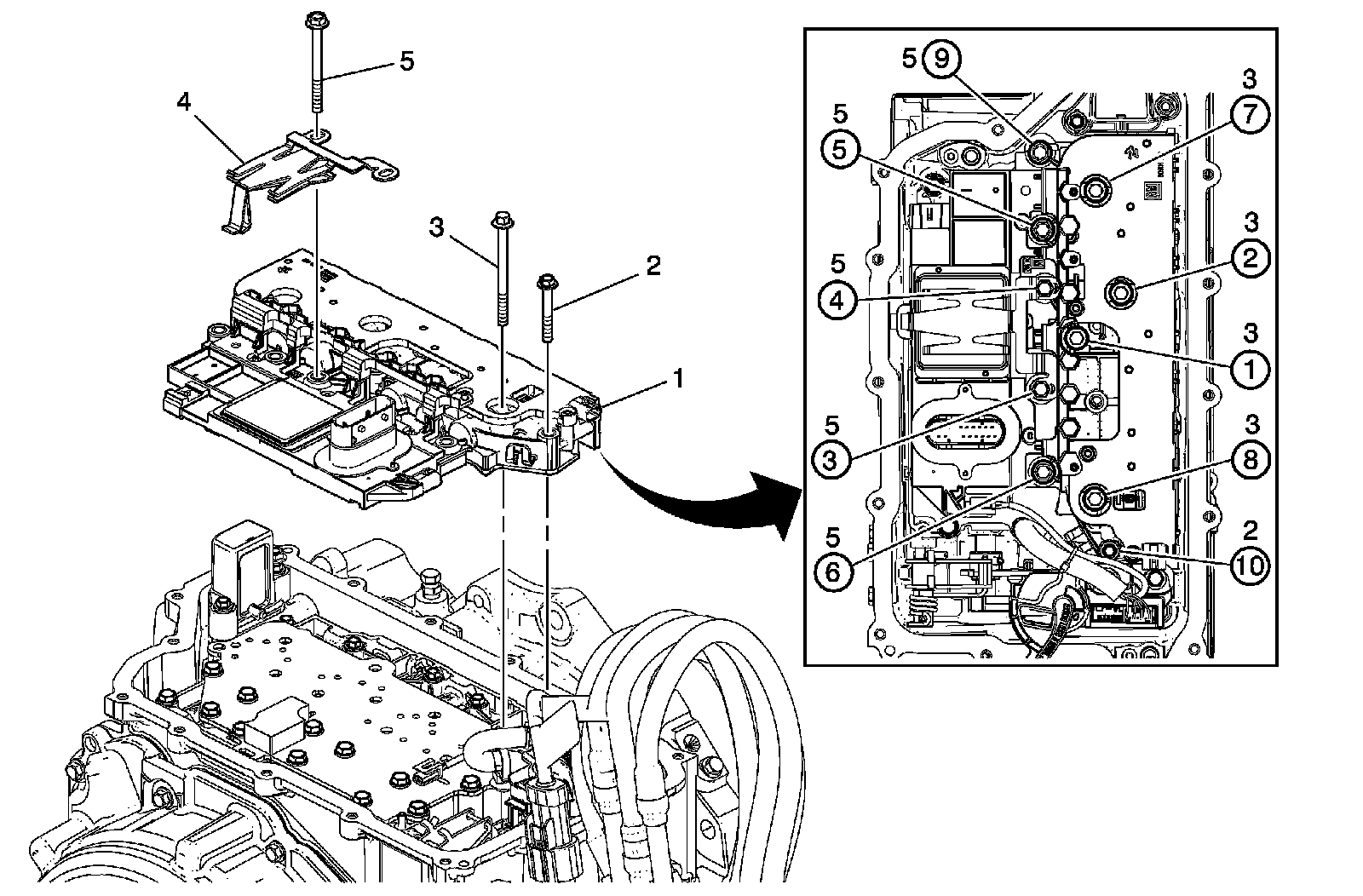 5
4
3
2
1

5 9
3 7
5 5
3 2
5 4
3 1
5 3
3 8
5 6
2 10