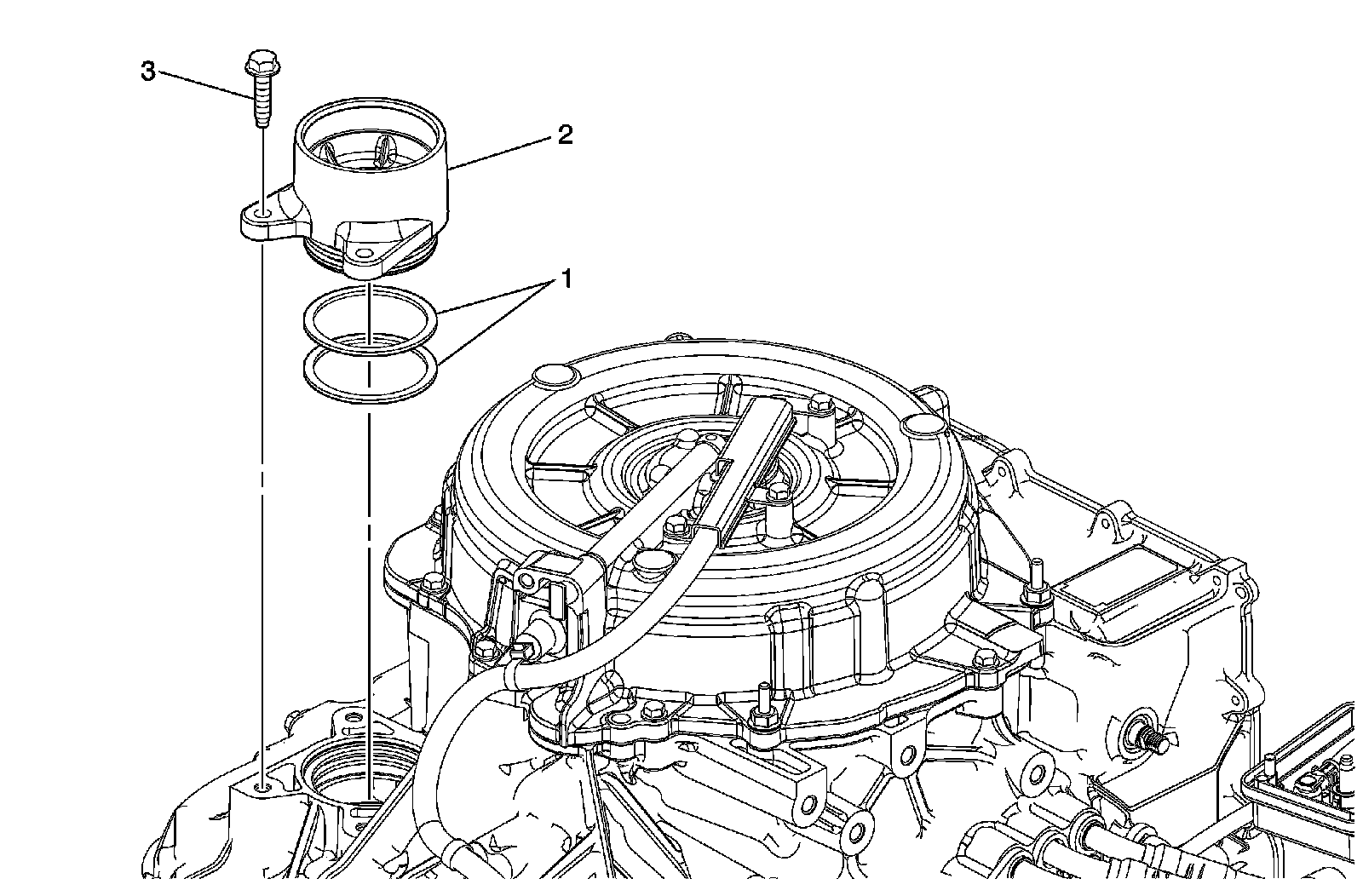 3
2
1