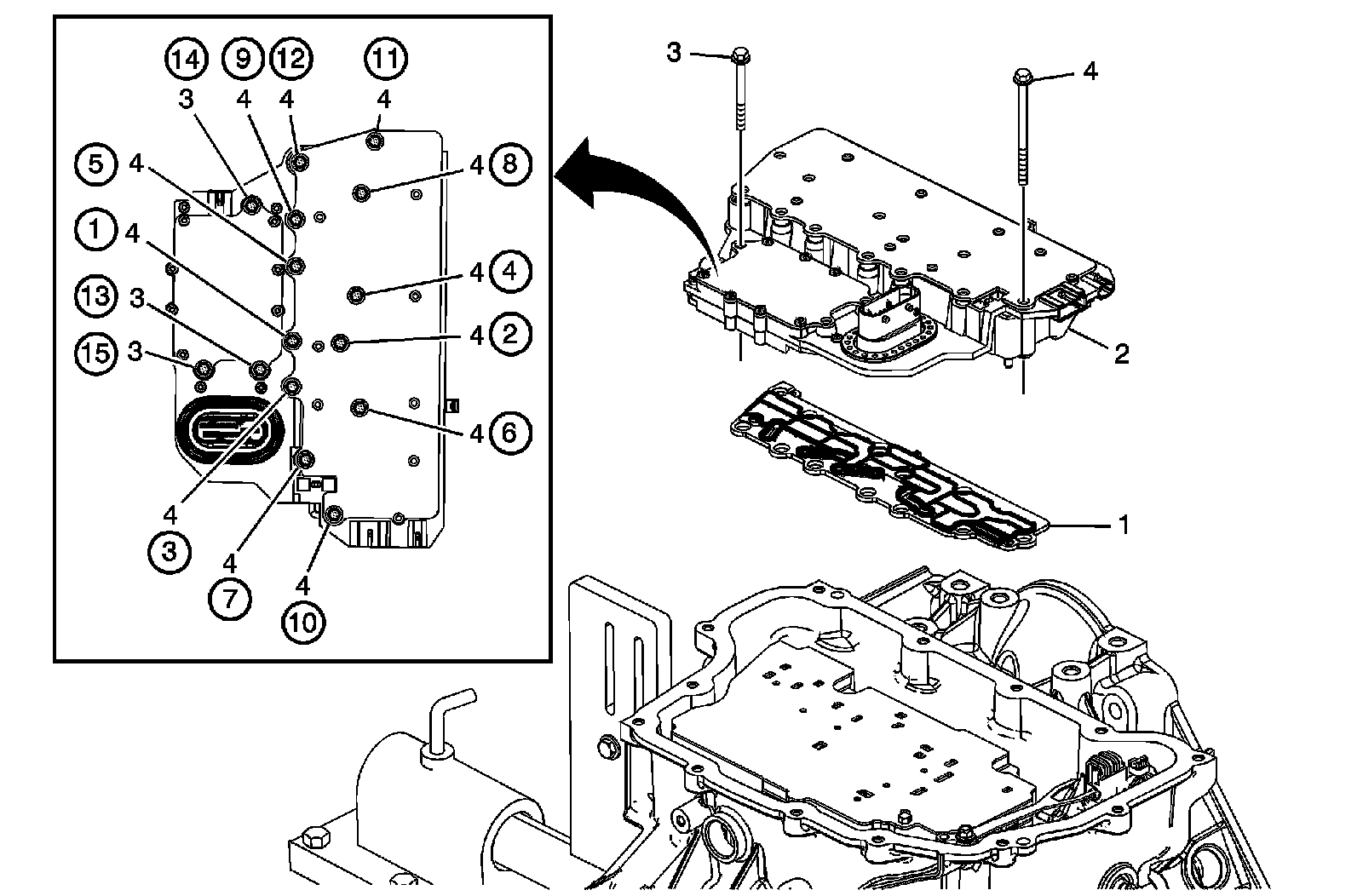 14 9 12 11
3 4 4 4
5 4
4 8
1 4
4 4
13 3
4 2
15 3
4 6
4
3
4
7
4
10
3
4
2
1