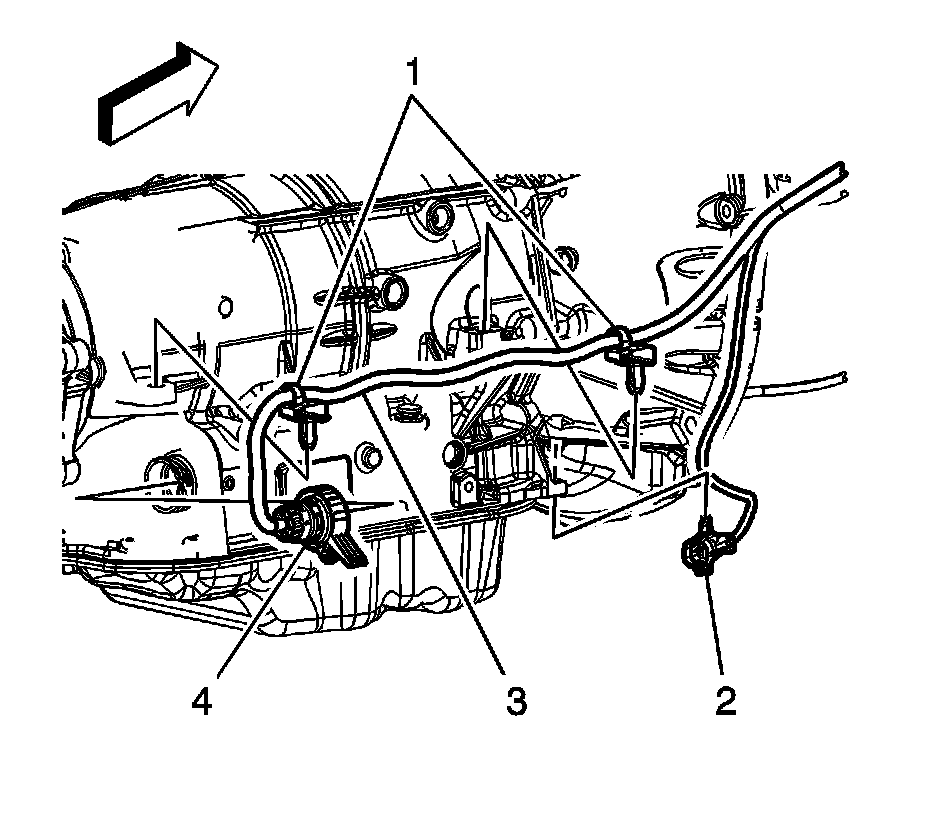 1
4
3
2