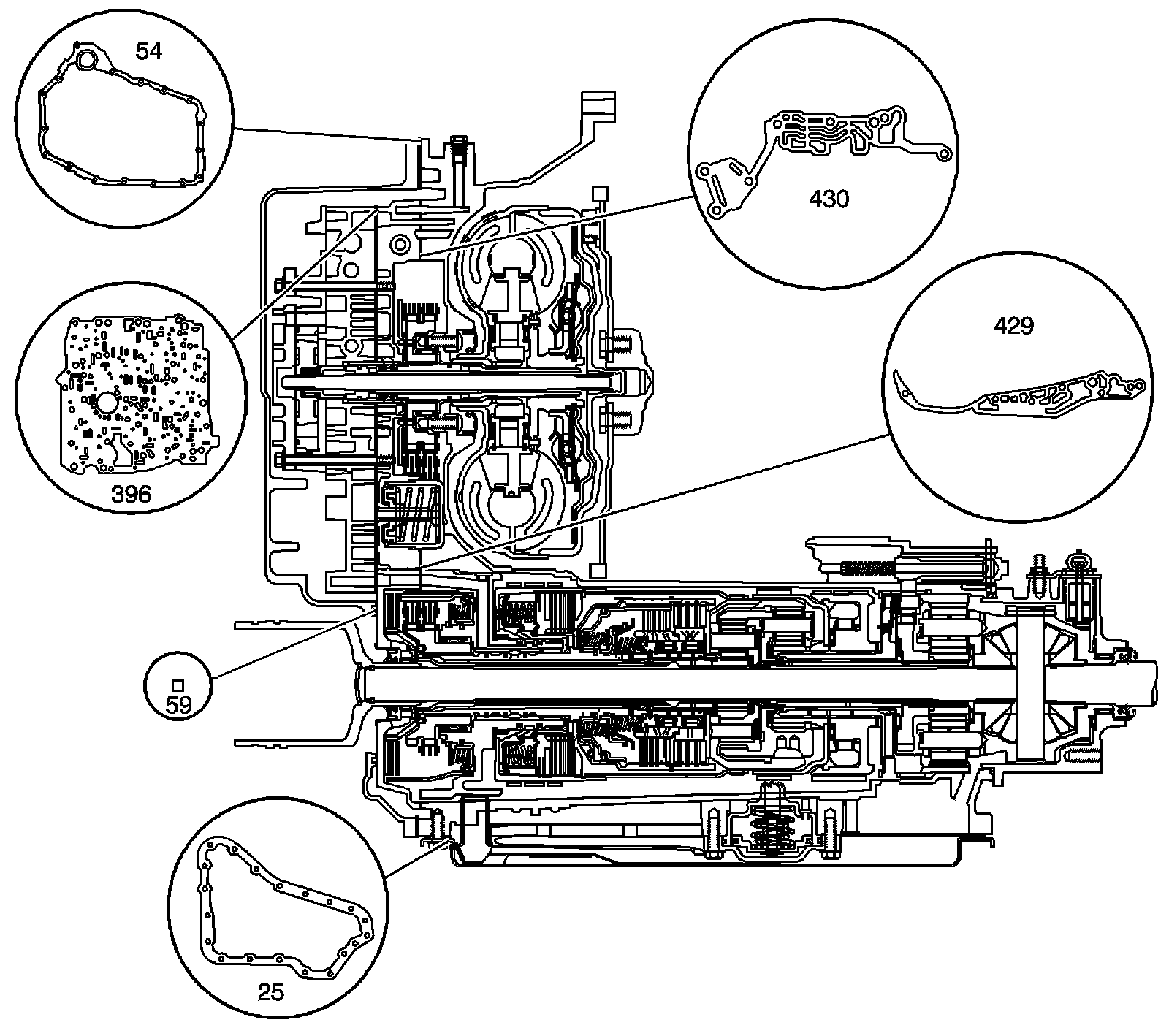 54

430

429

396

59

25