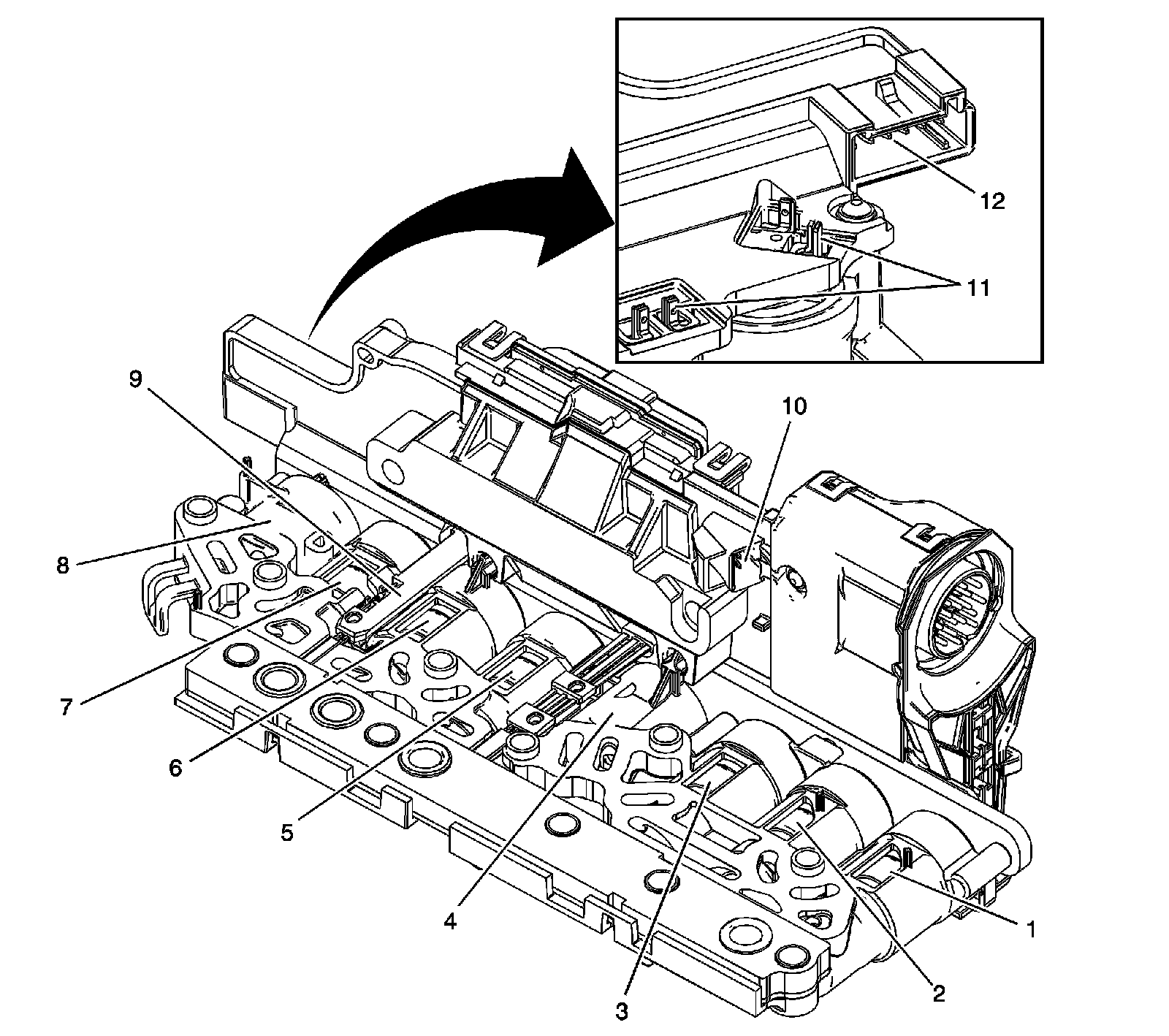 12
11
9
10
8
7
6
5
4
3
2
1