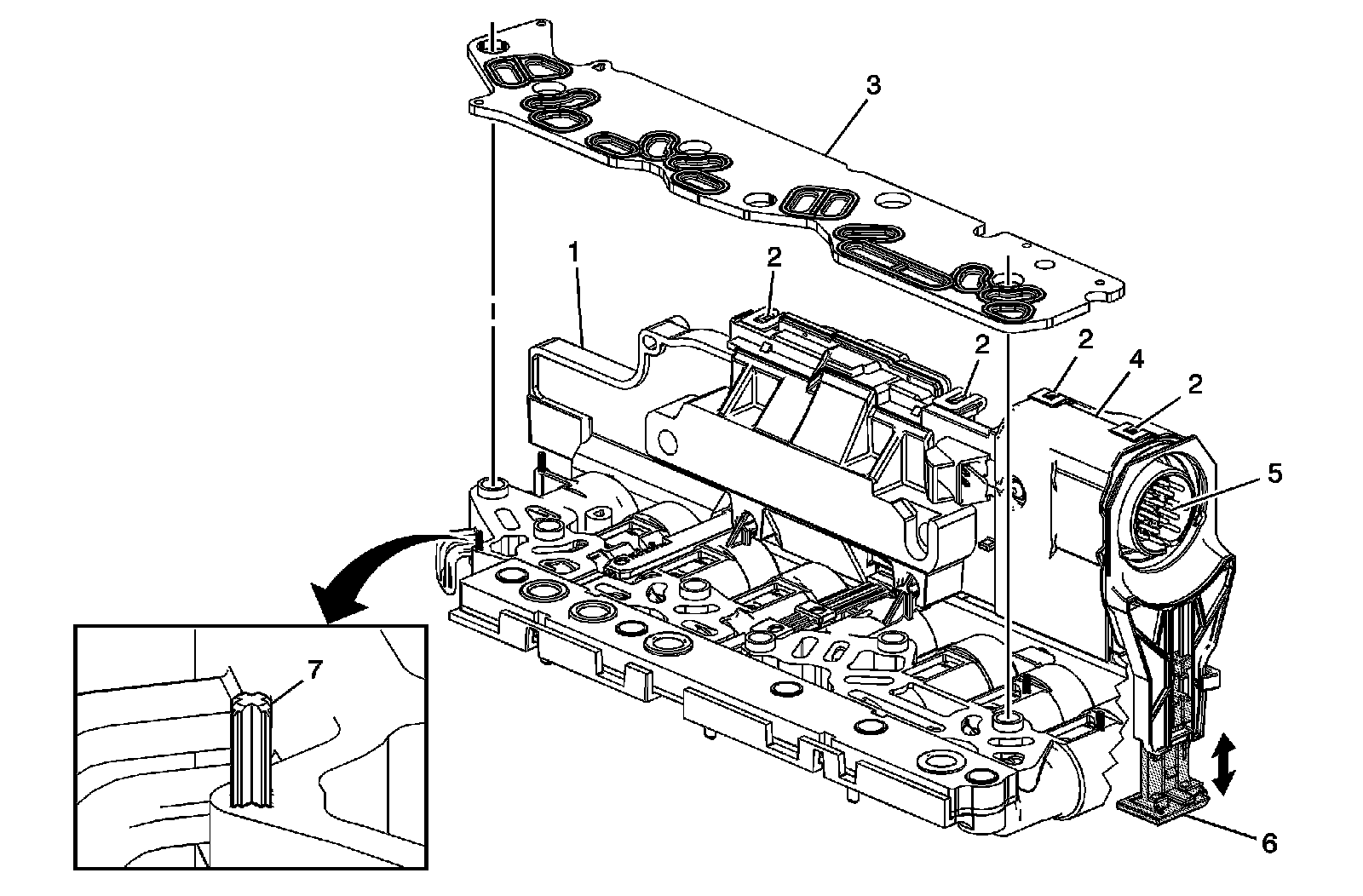 3
1
2
2
2
4
2
5
7
6