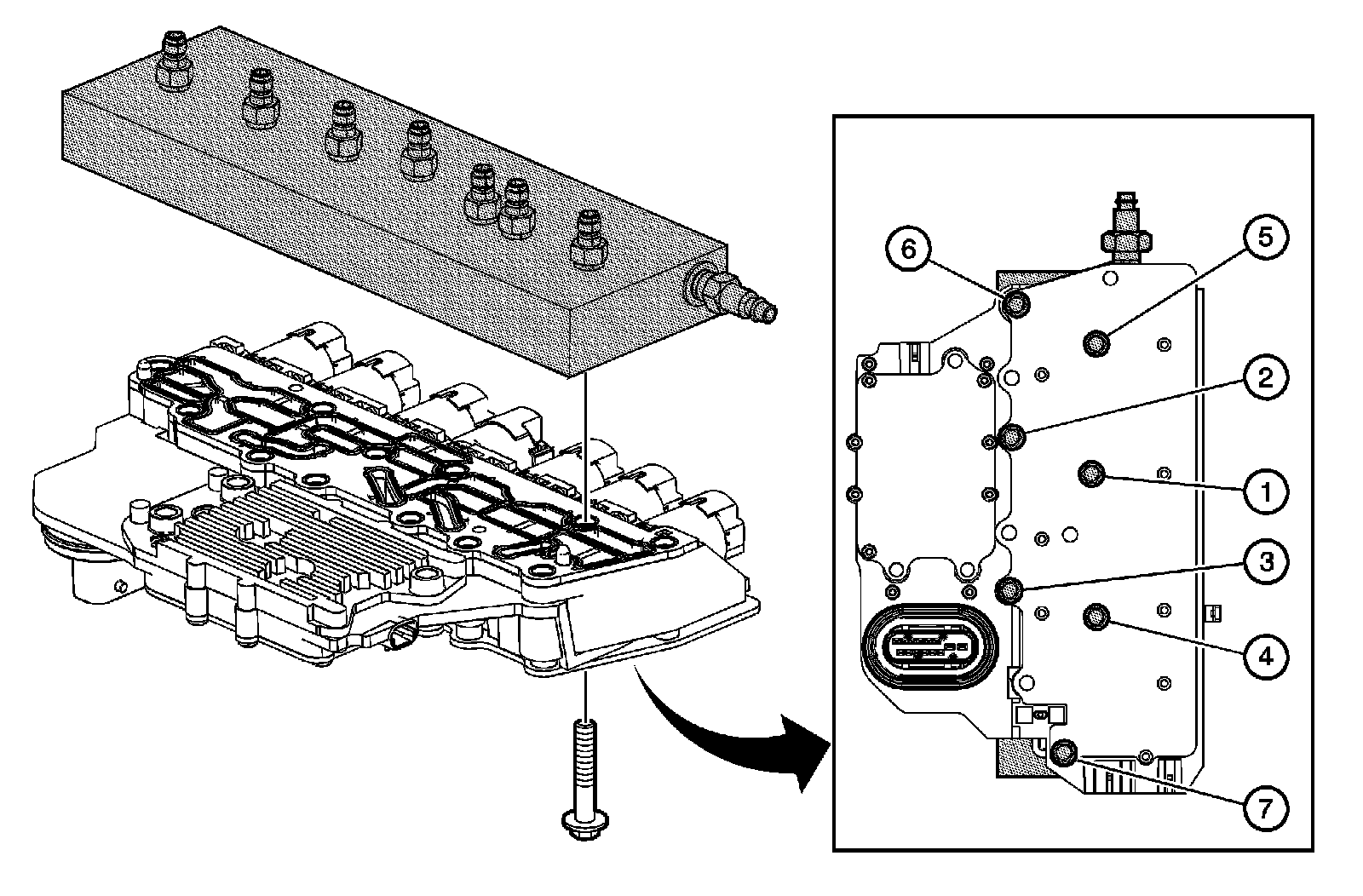 6
5
2
1
3
4
7