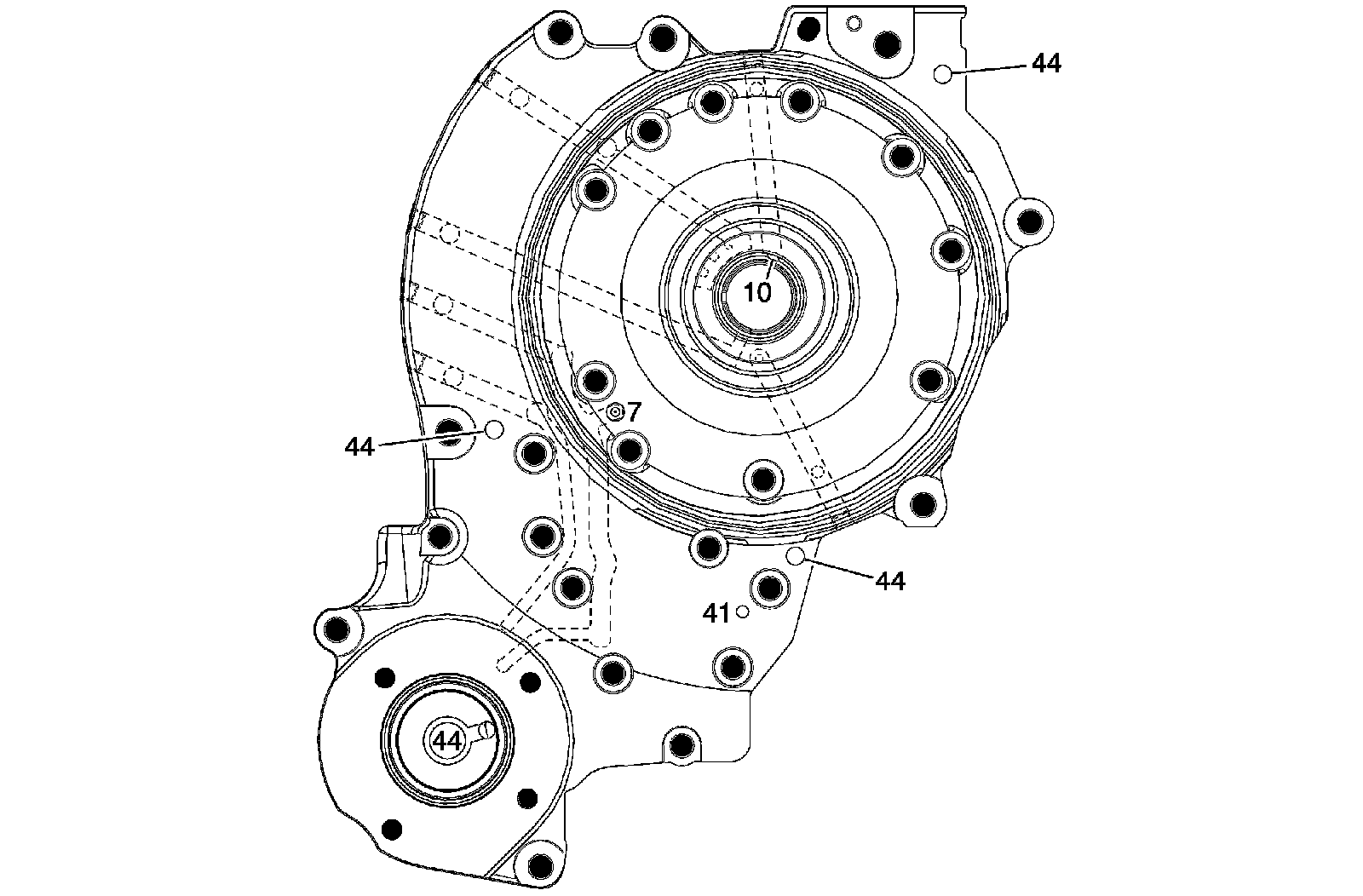 44
10
7
44
44
41
44