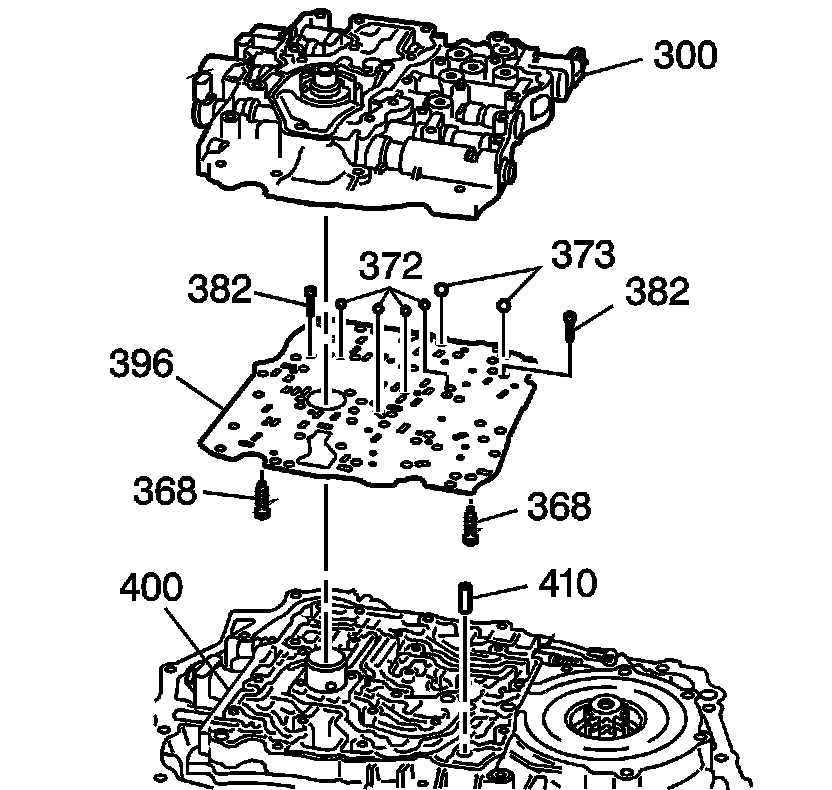 300

372
373
382
382
396
368
368
400
410