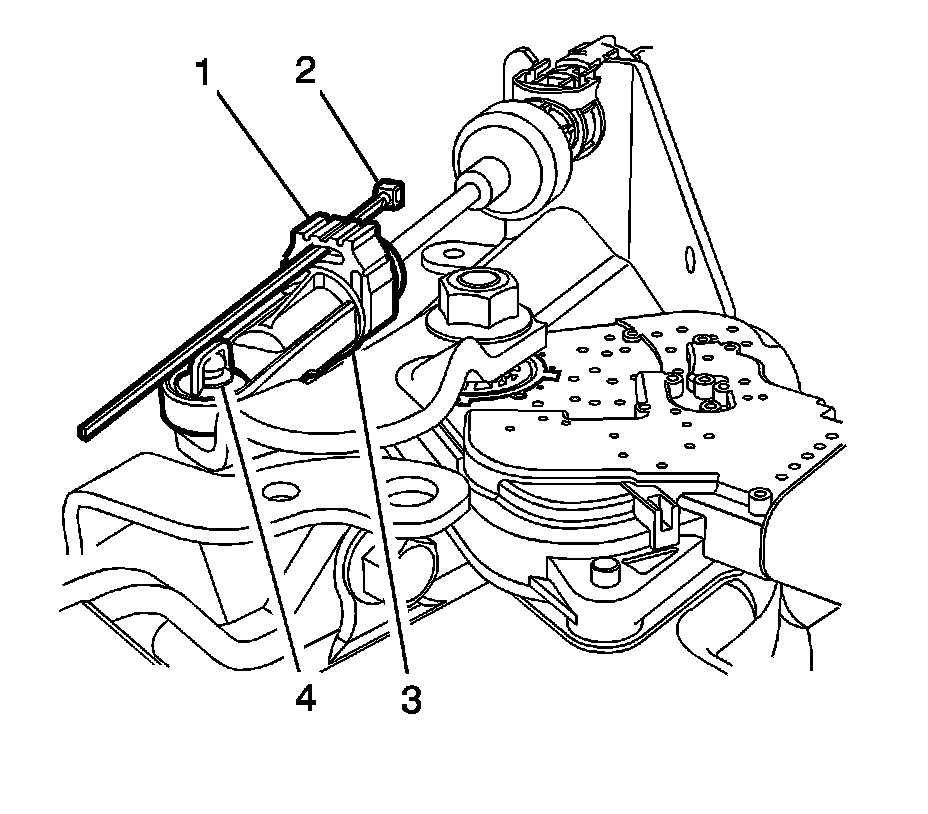 1
2
4
3