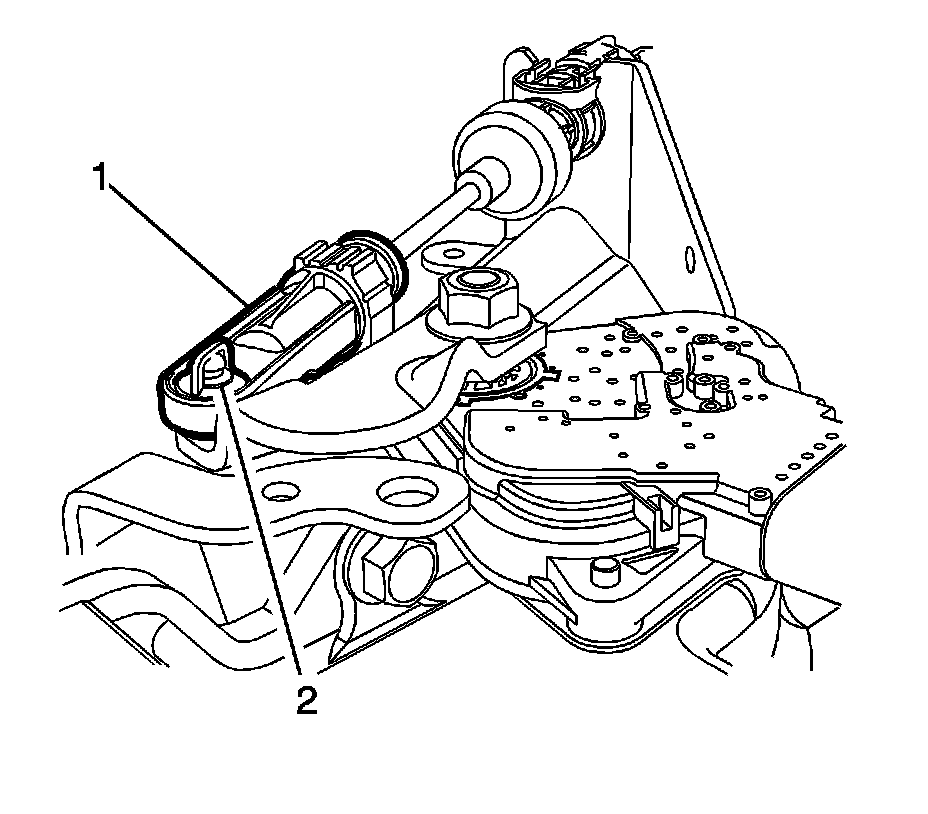 1

2